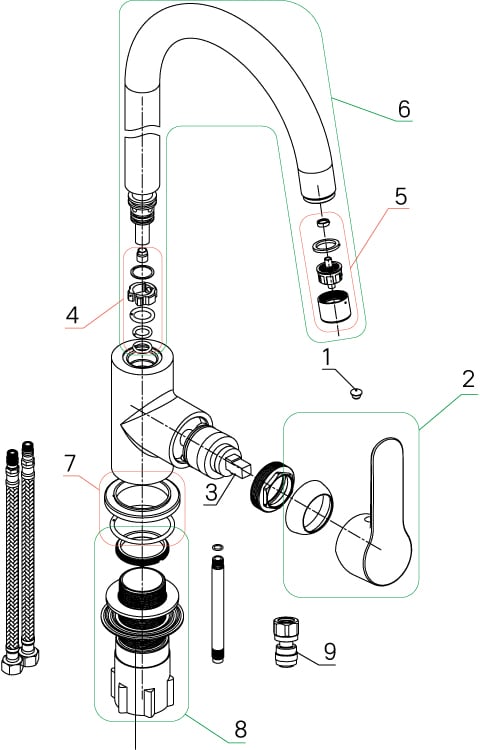 6
5
4
1
2
7
3
9
8