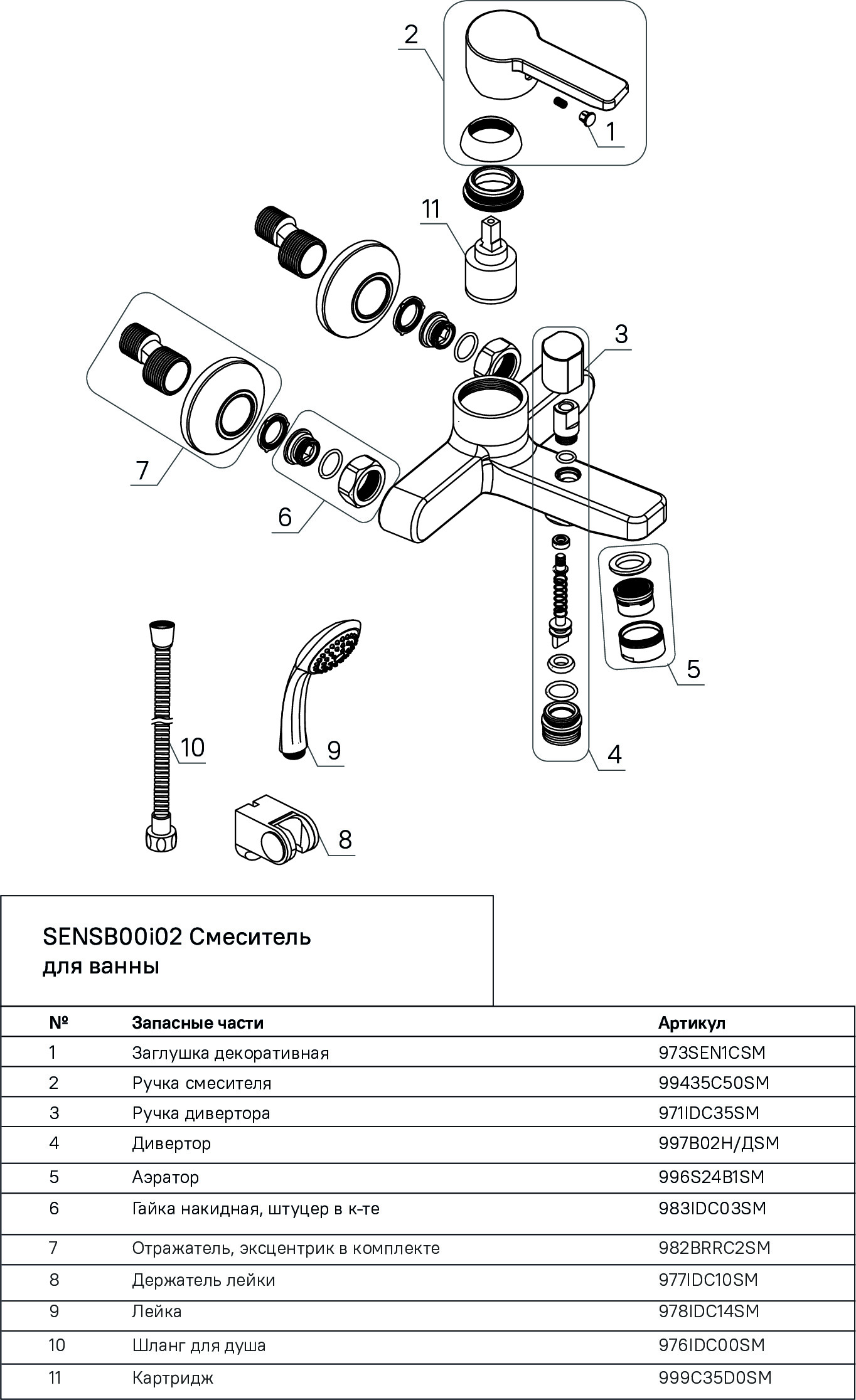 2
1
11
3
7
6
5
10
9
4
8

SENSB00i02 Смеситель для ванны

| № | Запасные части | Артикул |
|---|---|---|
| 1 | Заглушка декоративная | 973SEN1CSM |
| 2 | Ручка смесителя | 99435C50SM |
| 3 | Ручка дивертора | 971IDC35SM |
| 4 | Дивертор | 997B02H/ДSM |
| 5 | Аэратор | 996S24B1SM |
| 6 | Гайка накидная, штуцер в к-те | 983IDC03SM |
| 7 | Отражатель, эксцентрик в комплекте | 982BRRC2SM |
| 8 | Держатель лейки | 977IDC10SM |
| 9 | Лейка | 978IDC14SM |
| 10 | Шланг для душа | 976IDC00SM |
| 11 | Картридж | 999C35D0SM |