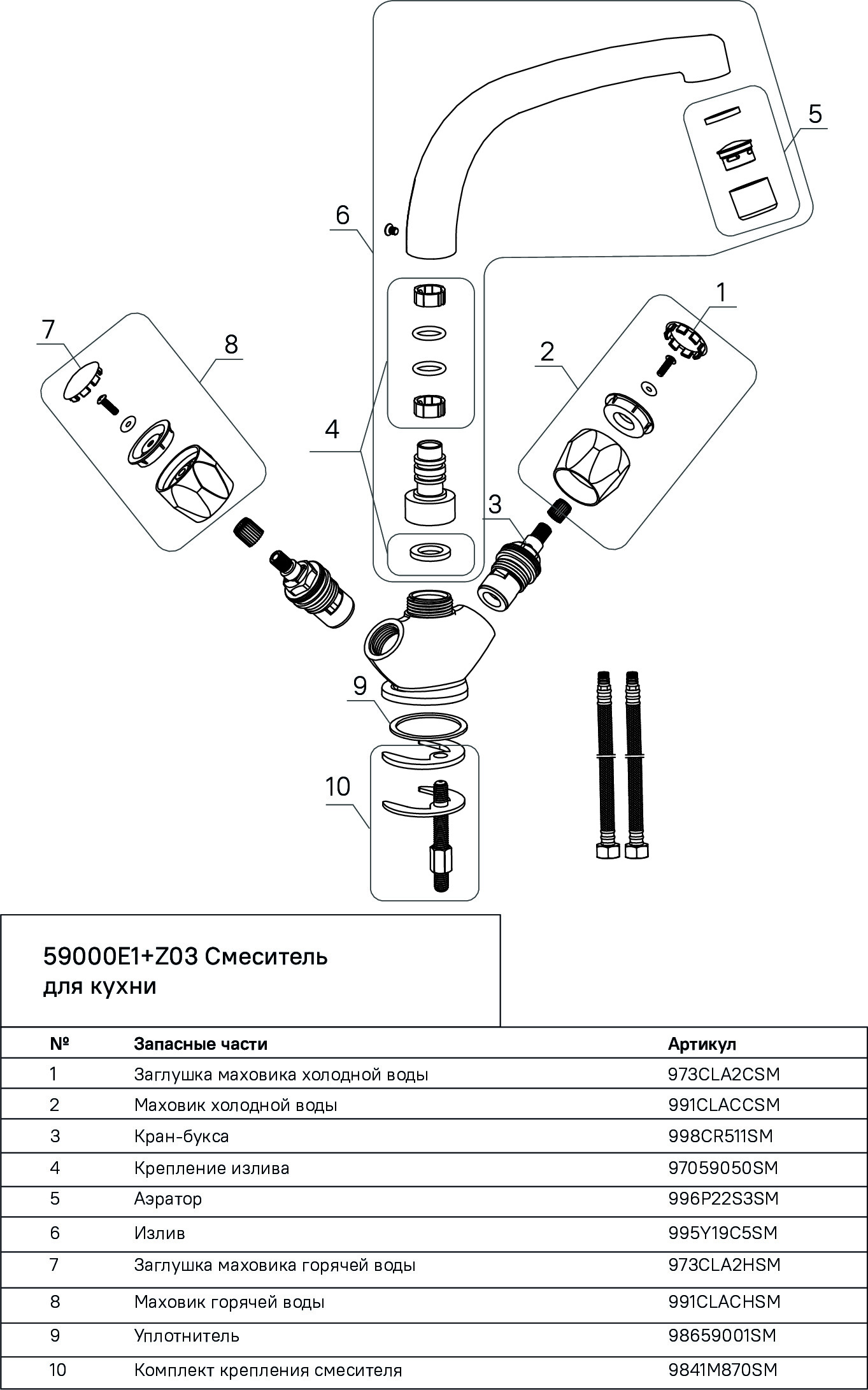 5

6

1

7

8

2

4

3

9

10

59000E1+Z03 Смеситель для кухни

| № | Запасные части | Артикул |
|---|---|---|
| 1 | Заглушка маховика холодной воды | 973CLA2CSM |
| 2 | Маховик холодной воды | 991CLACCSM |
| 3 | Кран-букса | 998CR511SM |
| 4 | Крепление излива | 97059050SM |
| 5 | Аэратор | 996P22S3SM |
| 6 | Излив | 995Y19C5SM |
| 7 | Заглушка маховика горячей воды | 973CLA2HSM |
| 8 | Маховик горячей воды | 991CLACHSM |
| 9 | Уплотнитель | 98659001SM |
| 10 | Комплект крепления смесителя | 9841M870SM |