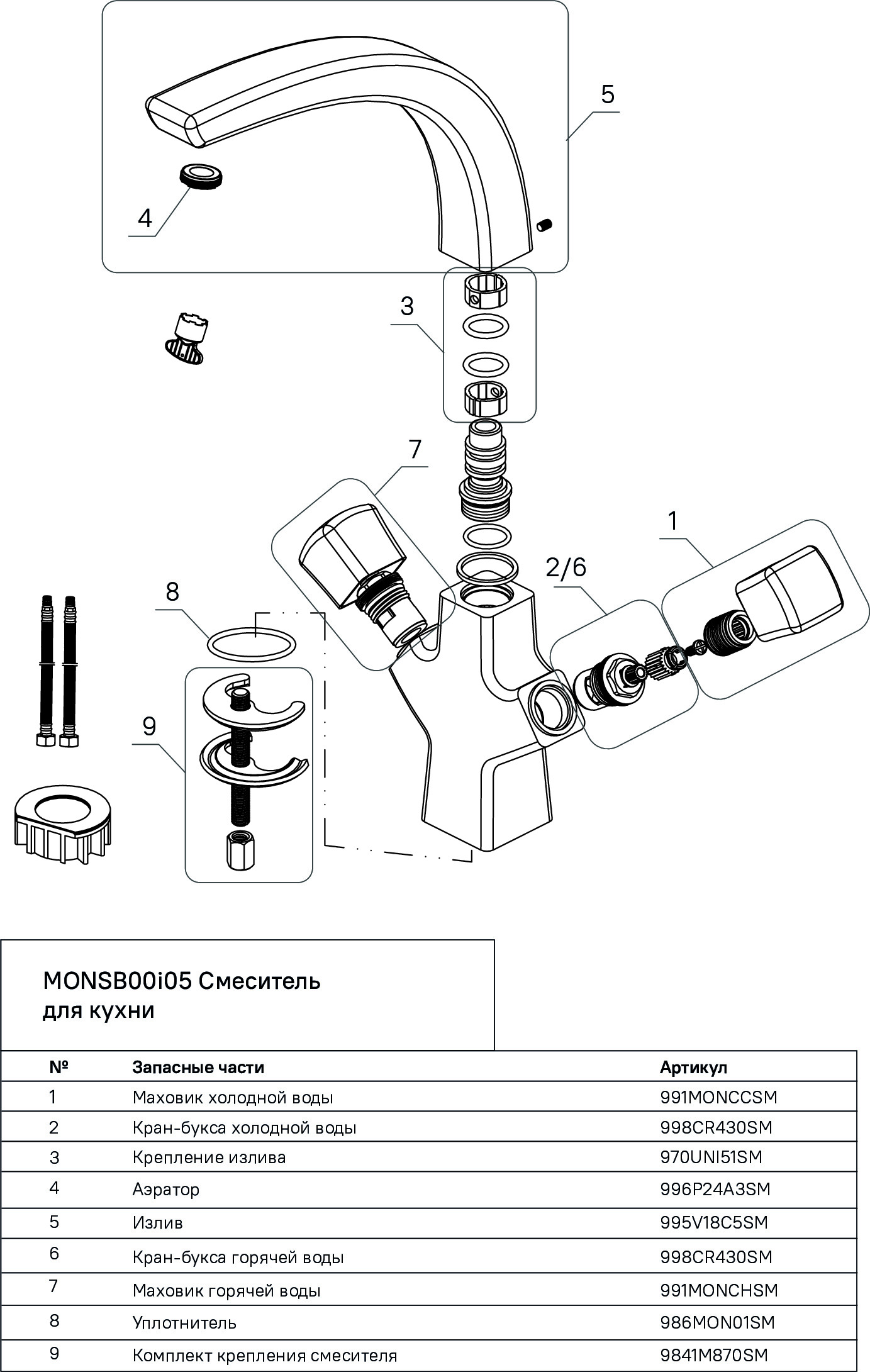 5

4

3

7

1

2/6

8

9

MONSB00i05 Смеситель для кухни

| № | Запасные части | Артикул |
|---|---|---|
| 1 | Маховик холодной воды | 991MONCCSM |
| 2 | Кран-букса холодной воды | 998CR430SM |
| 3 | Крепление излива | 970UNI51SM |
| 4 | Аэратор | 996P24A3SM |
| 5 | Излив | 995V18C5SM |
| 6 | Кран-букса горячей воды | 998CR430SM |
| 7 | Маховик горячей воды | 991MONCHSM |
| 8 | Уплотнитель | 986MON01SM |
| 9 | Комплект крепления смесителя | 9841M870SM |