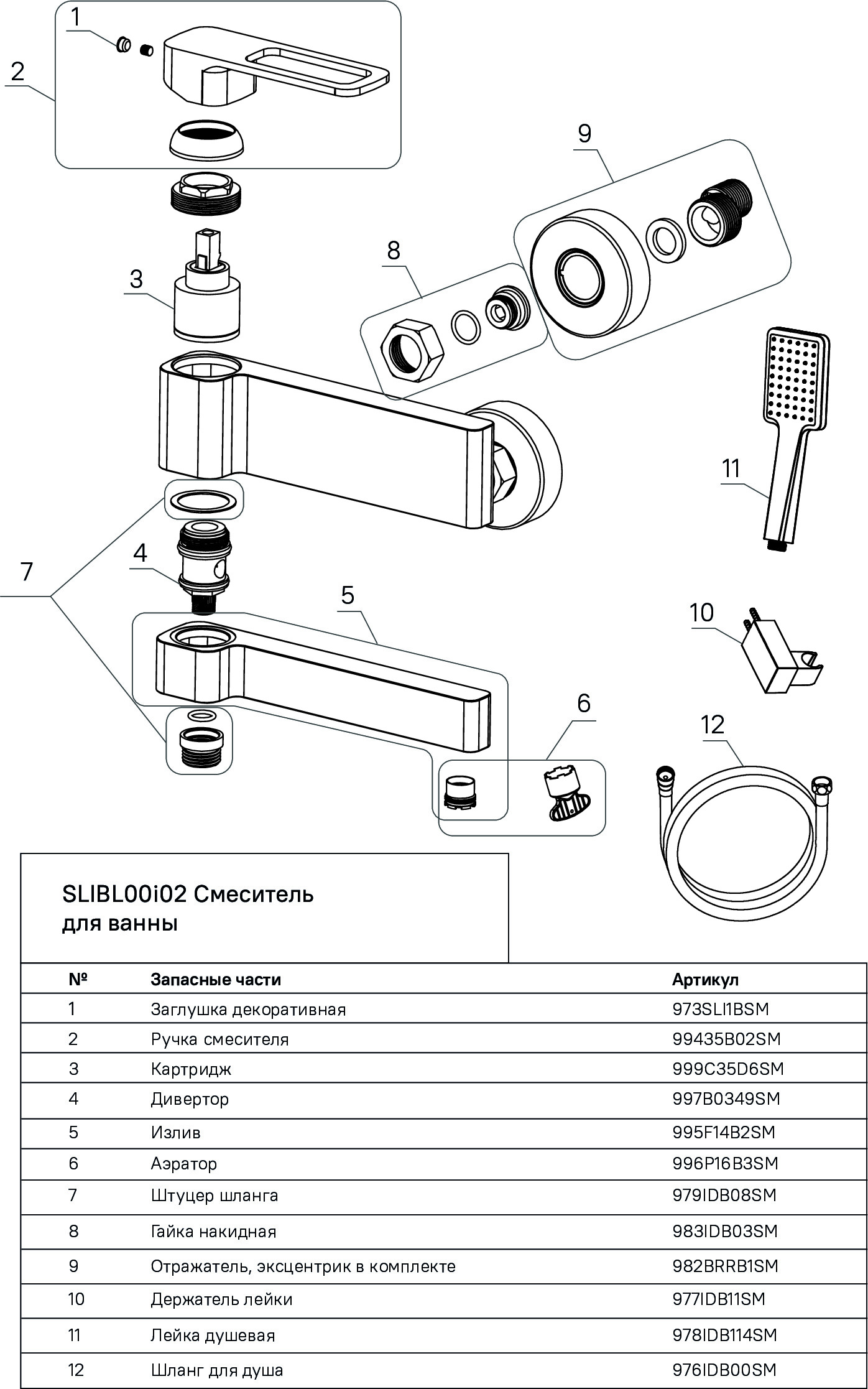 1
2
9
8
3
11
7
4
5
10
6
12

SLIBL00i02 Смеситель для ванны

| № | Запасные части | Артикул |
|---|---|---|
| 1 | Заглушка декоративная | 973SLI1BSM |
| 2 | Ручка смесителя | 99435B02SM |
| 3 | Картридж | 999C35D6SM |
| 4 | Дивертор | 997B0349SM |
| 5 | Излив | 995F14B2SM |
| 6 | Аэратор | 996P16B3SM |
| 7 | Штуцер шланга | 979IDB08SM |
| 8 | Гайка накидная | 983IDB03SM |
| 9 | Отражатель, эксцентрик в комплекте | 982BRRB1SM |
| 10 | Держатель лейки | 977IDB11SM |
| 11 | Лейка душевая | 978IDB114SM |
| 12 | Шланг для душа | 976IDB00SM |