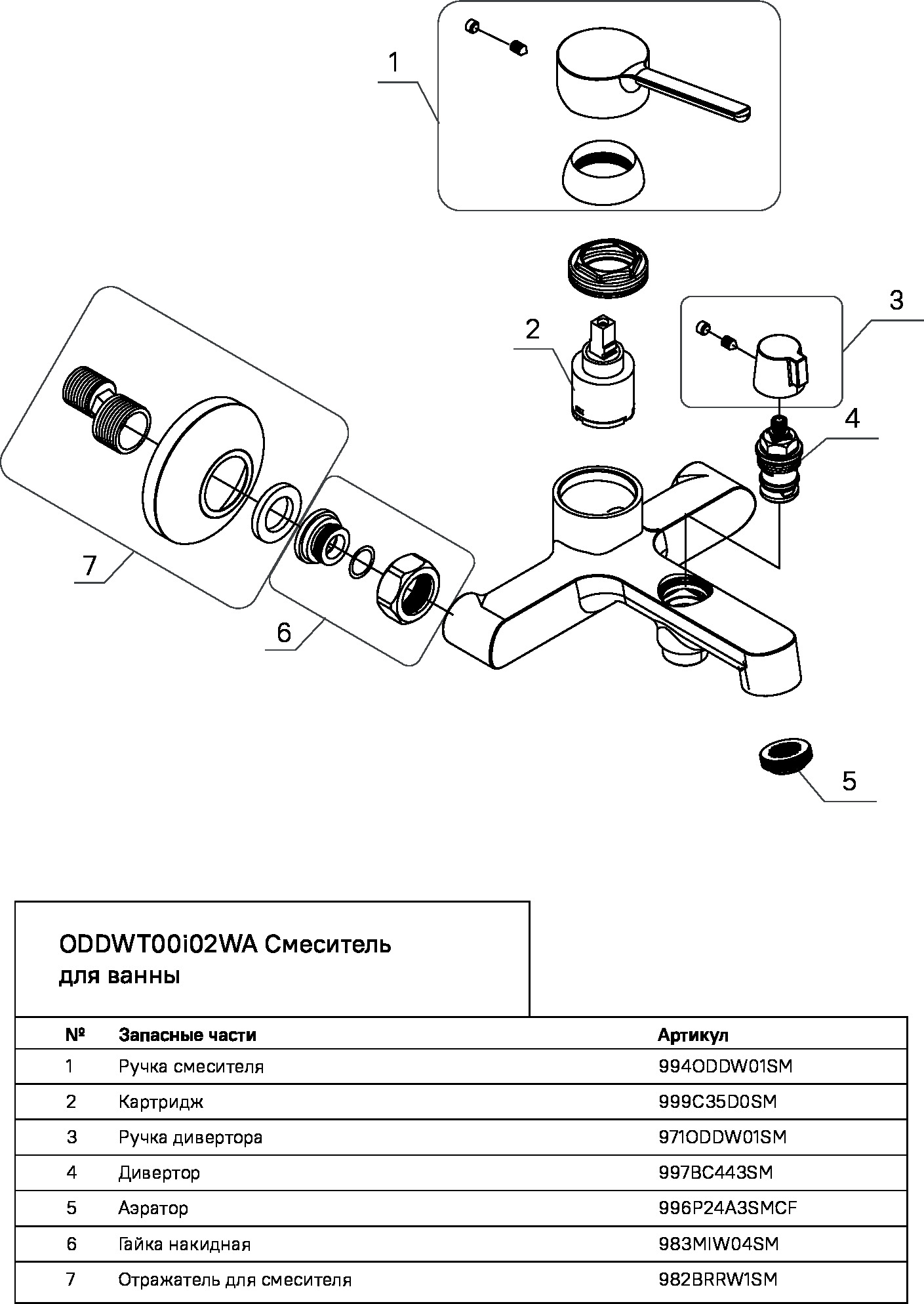 1

2

3

4

7

6

5

ODDWT00i02WA Смеситель для ванны

| № | Запасные части | Артикул |
|---|---|---|
| 1 | Ручка смесителя | 994ODDW01SM |
| 2 | Картридж | 999C35D0SM |
| 3 | Ручка дивертора | 971ODDW01SM |
| 4 | Дивертор | 997BC443SM |
| 5 | Аэратор | 996P24A3SMCF |
| 6 | Гайка накидная | 983MIW04SM |
| 7 | Отражатель для смесителя | 982BRRW1SM |