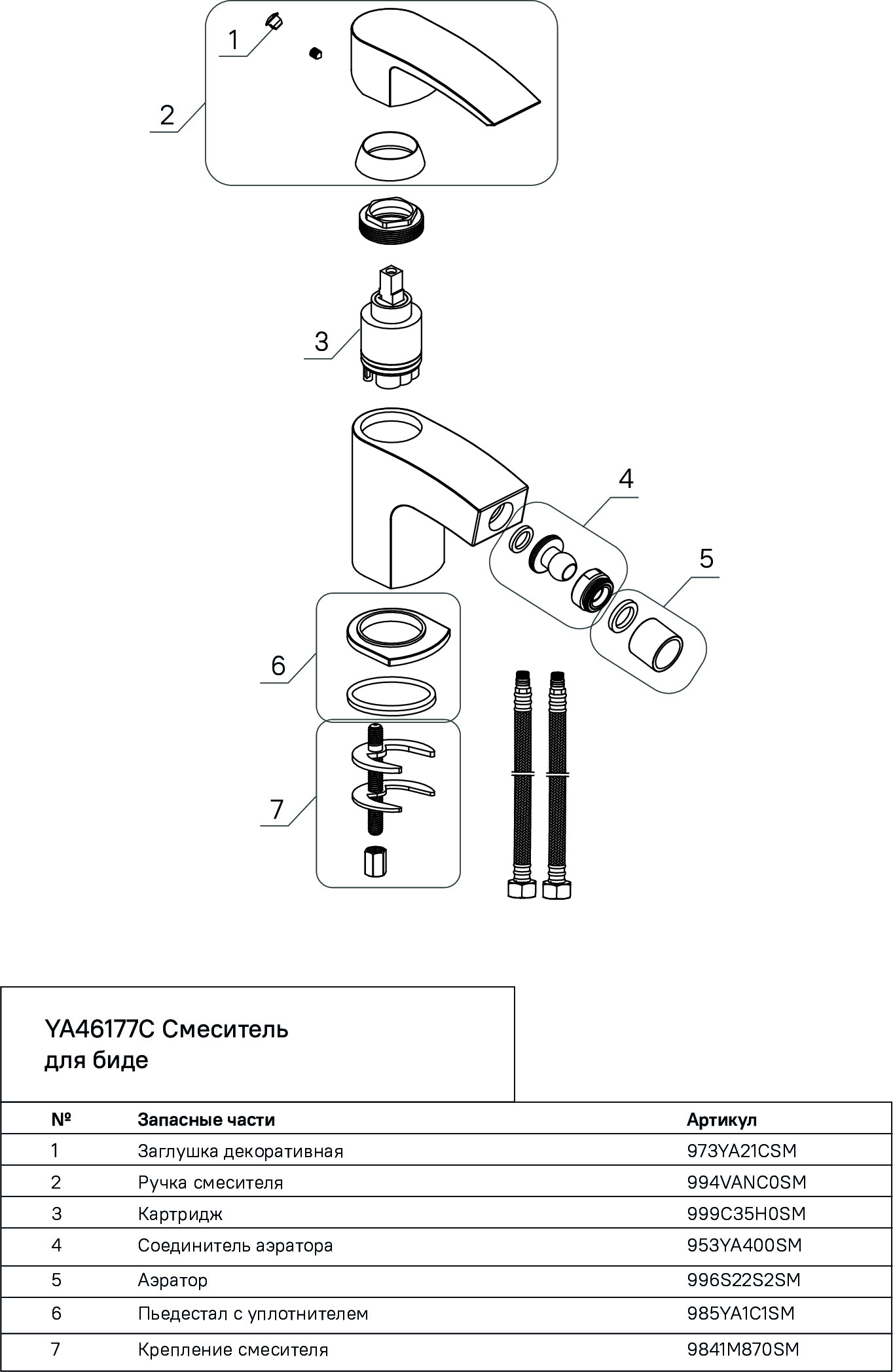 1

2

3

4

5

6

7

YA46177C Смеситель для биде

| № | Запасные части | Артикул |
|---|---|---|
| 1 | Заглушка декоративная | 973YA21CSM |
| 2 | Ручка смесителя | 994VANC0SM |
| 3 | Картридж | 999C35H0SM |
| 4 | Соединитель аэратора | 953YA400SM |
| 5 | Аэратор | 996S22S2SM |
| 6 | Пьедестал с уплотнителем | 985YA1C1SM |
| 7 | Крепление смесителя | 9841M870SM |