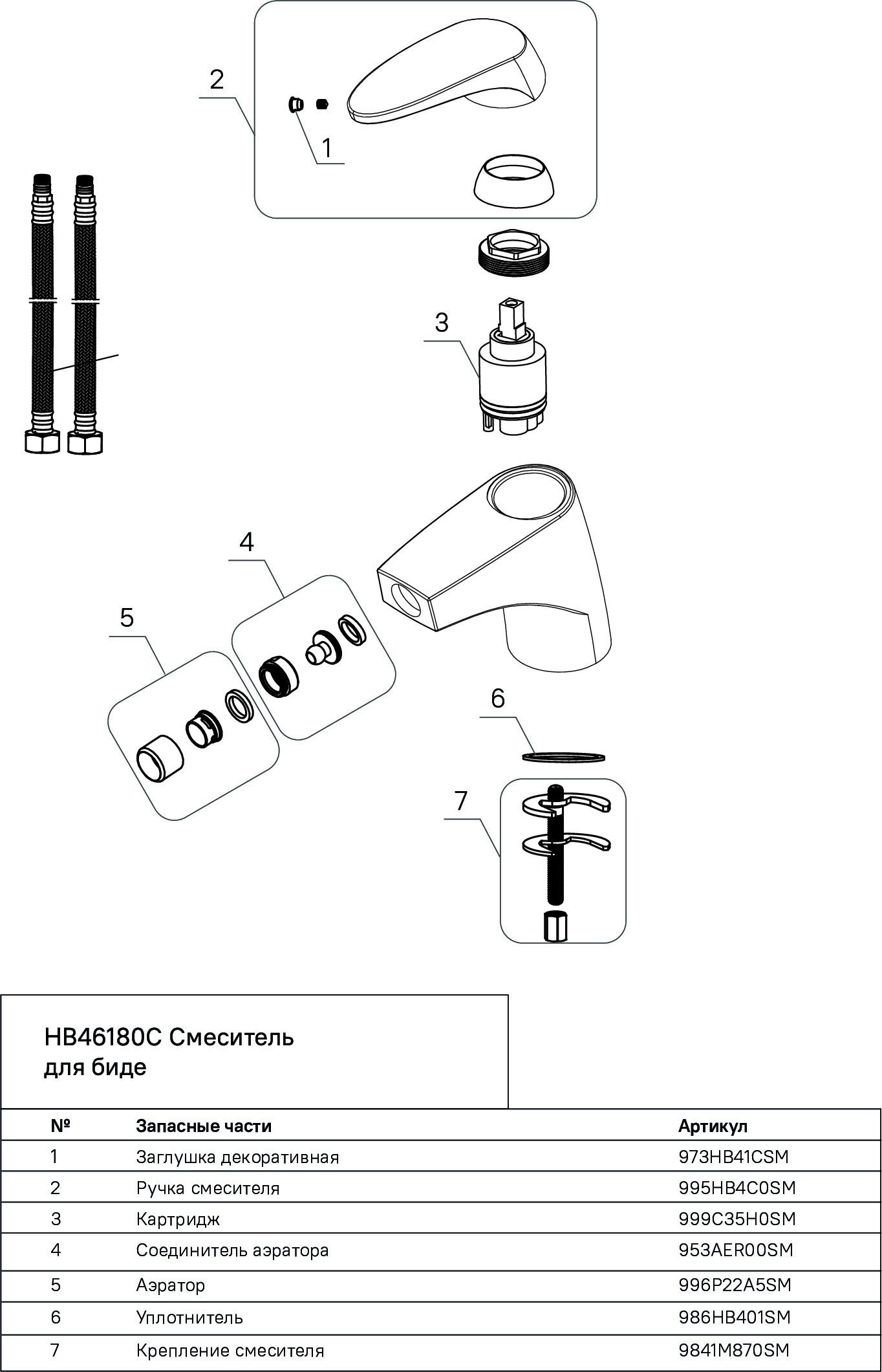 2

1

3

4

5

6

7

HB46180C Смеситель для биде

| № | Запасные части | Артикул |
|---|---|---|
| 1 | Заглушка декоративная | 973HB41CSM |
| 2 | Ручка смесителя | 995HB4C0SM |
| 3 | Картридж | 999C35H0SM |
| 4 | Соединитель аэратора | 953AER00SM |
| 5 | Аэратор | 996P22A5SM |
| 6 | Уплотнитель | 986HB401SM |
| 7 | Крепление смесителя | 9841M870SM |