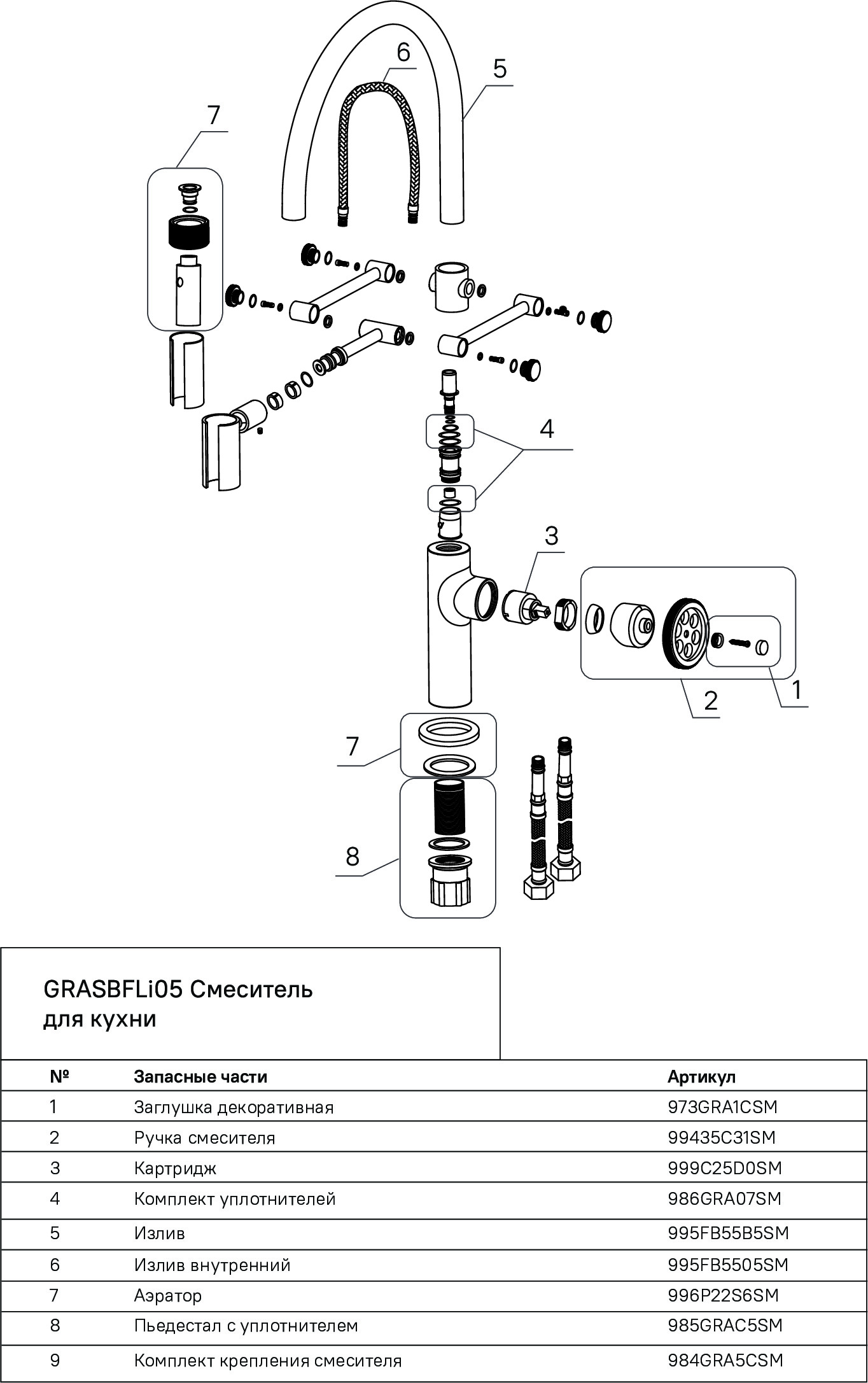 6
5
7
4
3
1
2
7
8

GRASBFLi05 Смеситель для кухни

| № | Запасные части | Артикул |
|---|---|---|
| 1 | Заглушка декоративная | 973GRA1CSM |
| 2 | Ручка смесителя | 99435C31SM |
| 3 | Картридж | 999C25D0SM |
| 4 | Комплект уплотнителей | 986GRA07SM |
| 5 | Излив | 995FB55B5SM |
| 6 | Излив внутренний | 995FB5505SM |
| 7 | Аэратор | 996P22S6SM |
| 8 | Пьедестал с уплотнителем | 985GRAC5SM |
| 9 | Комплект крепления смесителя | 984GRA5CSM |