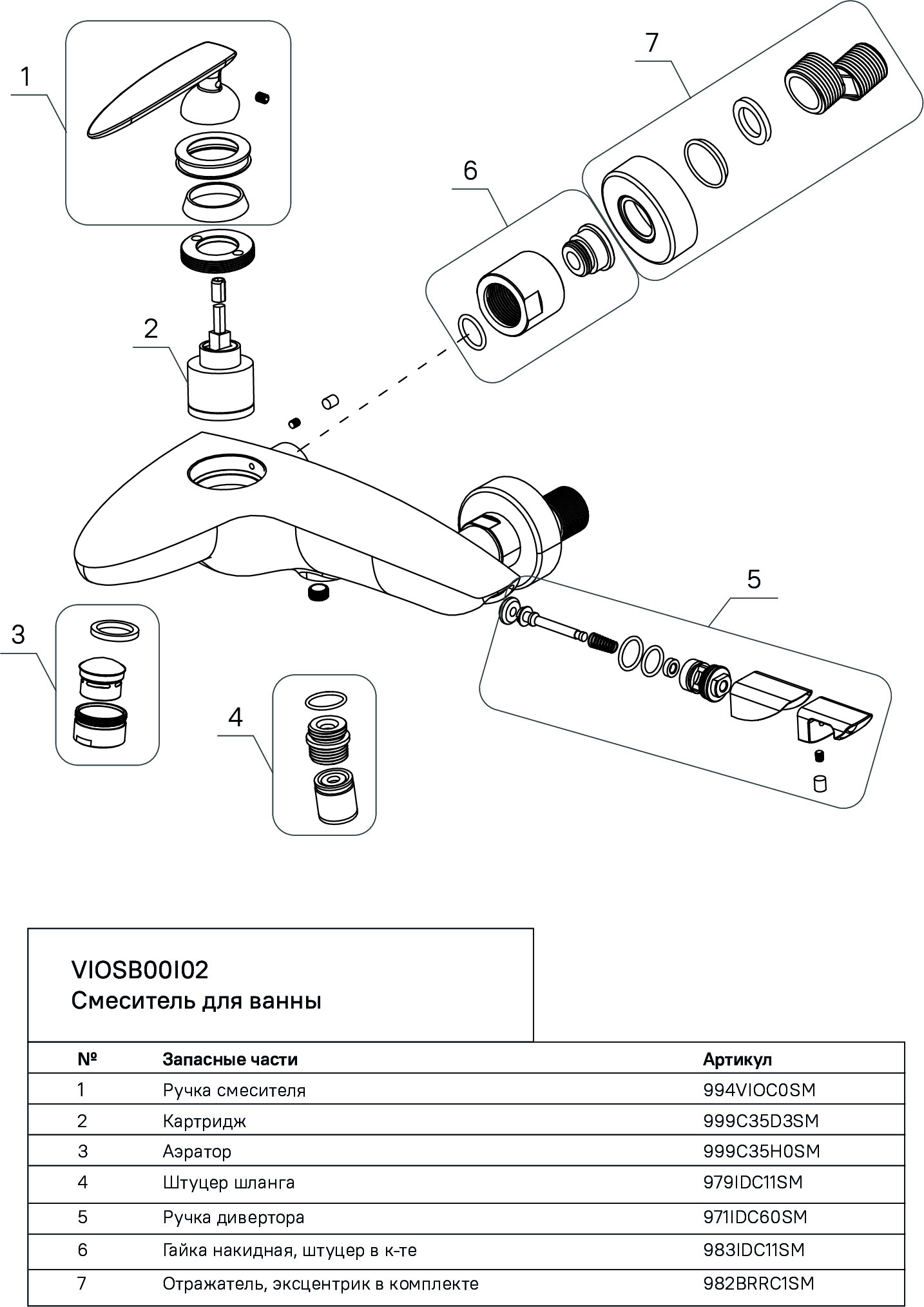 1

7

6

2

5

3

4

VIOSB00I02
Смеситель для ванны

| № | Запасные части | Артикул |
|---|---|---|
| 1 | Ручка смесителя | 994VIOC0SM |
| 2 | Картридж | 999C35D3SM |
| 3 | Аэратор | 999C35H0SM |
| 4 | Штуцер шланга | 979IDC11SM |
| 5 | Ручка дивертора | 971IDC60SM |
| 6 | Гайка накидная, штуцер в к-те | 983IDC11SM |
| 7 | Отражатель, эксцентрик в комплекте | 982BRRC1SM |