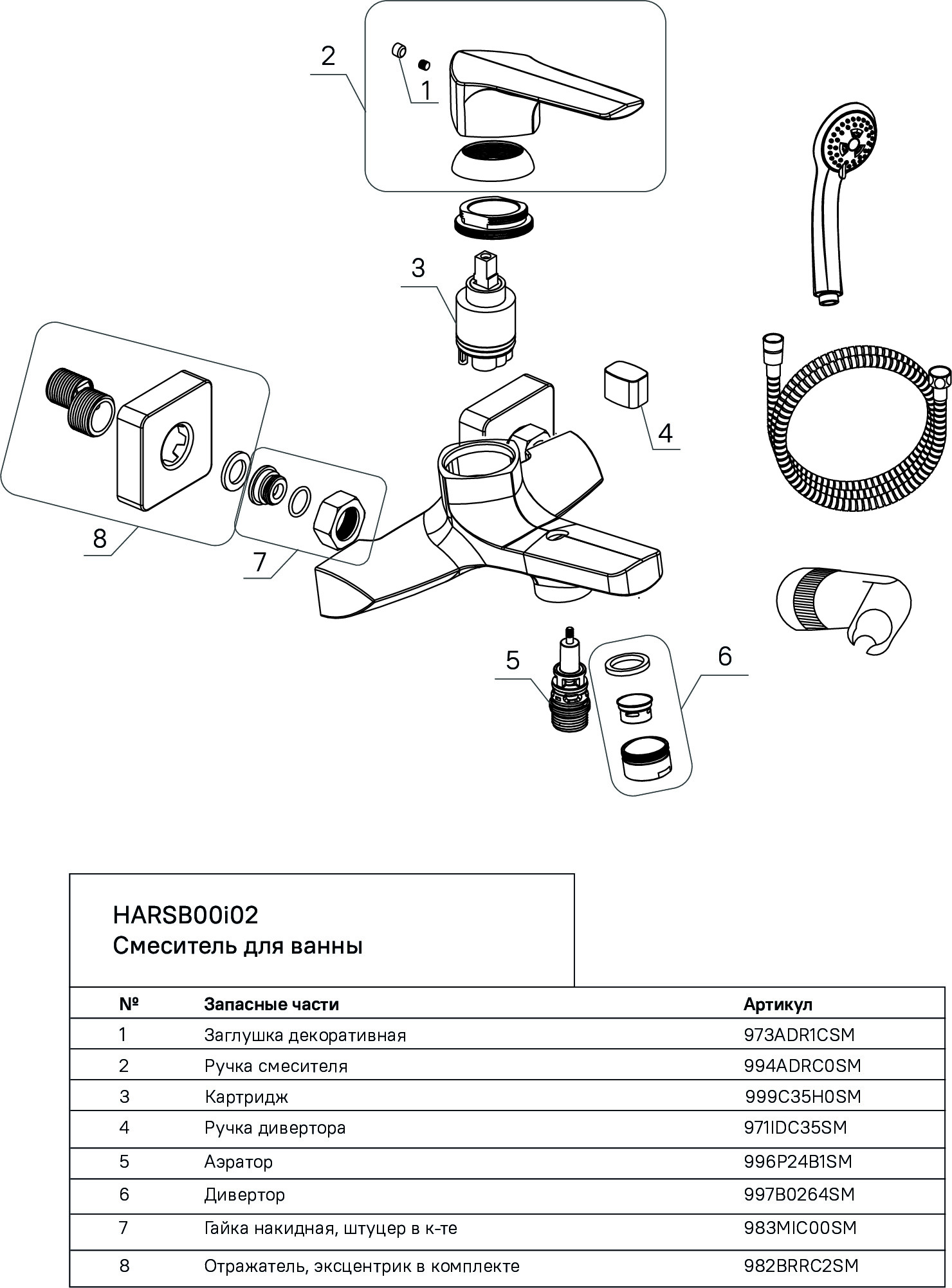 2
1
3
4
8
7
5
6

HARSB00i02
Смеситель для ванны

| № | Запасные части | Артикул |
|---|---|---|
| 1 | Заглушка декоративная | 973ADR1CSM |
| 2 | Ручка смесителя | 994ADRC0SM |
| 3 | Картридж | 999C35H0SM |
| 4 | Ручка дивертора | 971IDC35SM |
| 5 | Аэратор | 996P24B1SM |
| 6 | Дивертор | 997B0264SM |
| 7 | Гайка накидная, штуцер в к-те | 983MIC00SM |
| 8 | Отражатель, эксцентрик в комплекте | 982BRRC2SM |