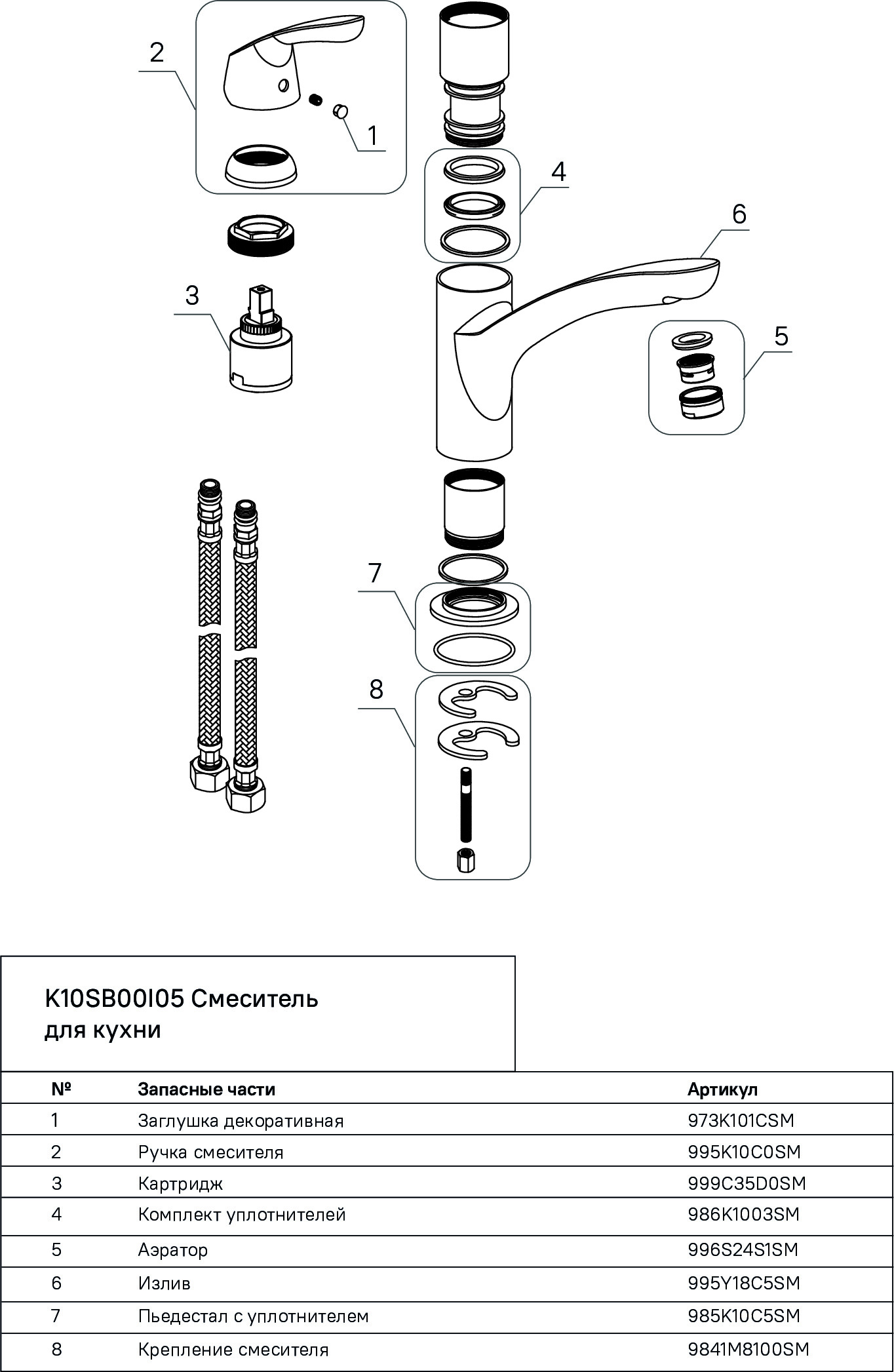 2

1

4

6

3

5

7

8

K10SB00I05 Смеситель для кухни

| № | Запасные части | Артикул |
|---|---|---|
| 1 | Заглушка декоративная | 973K101CSM |
| 2 | Ручка смесителя | 995K10C0SM |
| 3 | Картридж | 999C35D0SM |
| 4 | Комплект уплотнителей | 986K1003SM |
| 5 | Аэратор | 996S24S1SM |
| 6 | Излив | 995Y18C5SM |
| 7 | Пьедестал с уплотнителем | 985K10C5SM |
| 8 | Крепление смесителя | 9841M8100SM |