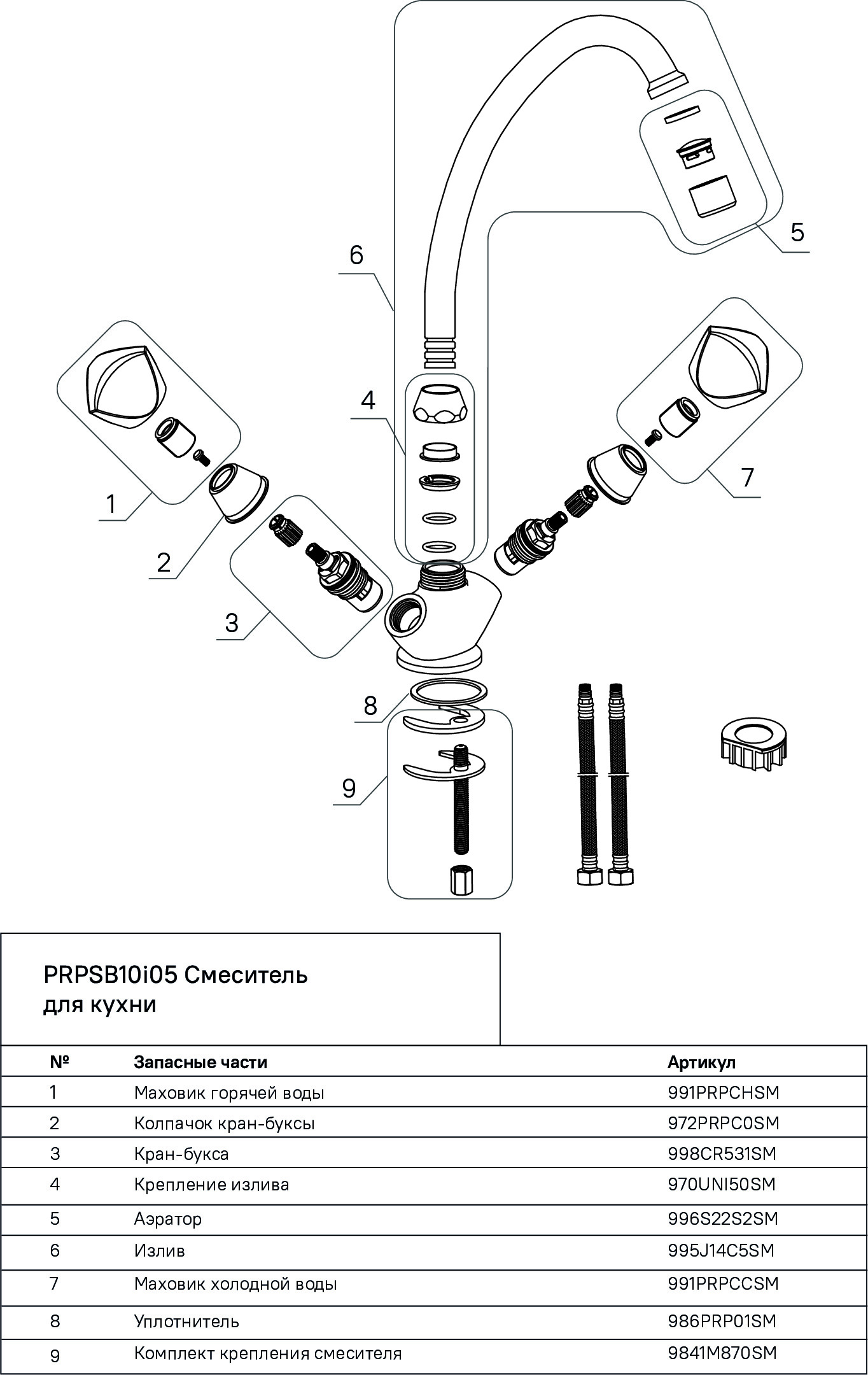 6

5

4

7

1

2

3

8

9

PRPSB10i05 Смеситель для кухни

| № | Запасные части | Артикул |
|---|---|---|
| 1 | Маховик горячей воды | 991PRPCHSM |
| 2 | Колпачок кран-буксы | 972PRPC0SM |
| 3 | Кран-букса | 998CR531SM |
| 4 | Крепление излива | 970UNI50SM |
| 5 | Аэратор | 996S22S2SM |
| 6 | Излив | 995J14C5SM |
| 7 | Маховик холодной воды | 991PRPCCSM |
| 8 | Уплотнитель | 986PRP01SM |
| 9 | Комплект крепления смесителя | 9841M870SM |