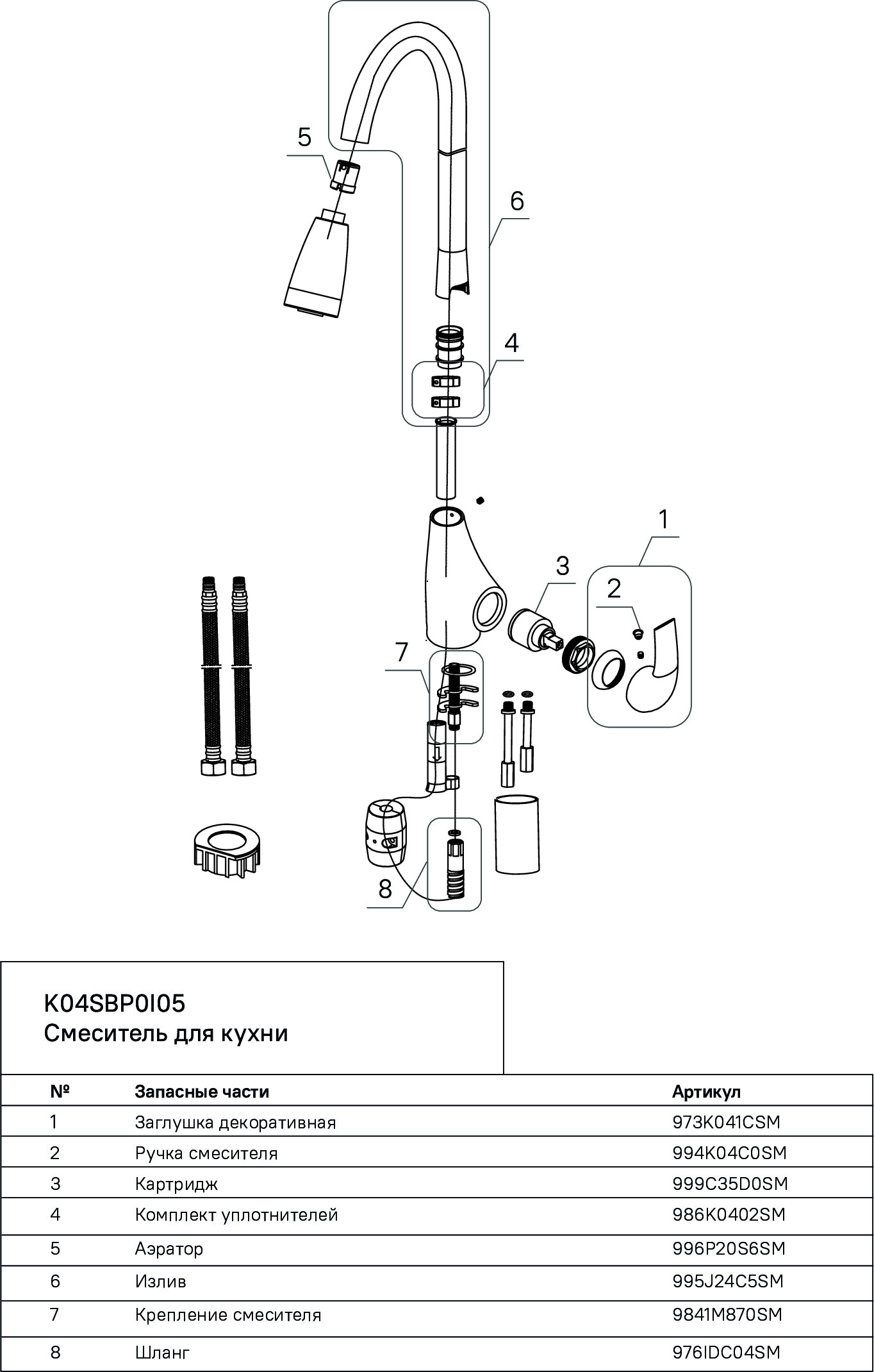 5

6

4

1

3

2

7

8

K04SBP0I05
Смеситель для кухни

| № | Запасные части | Артикул |
|---|---|---|
| 1 | Заглушка декоративная | 973K041CSM |
| 2 | Ручка смесителя | 994K04C0SM |
| 3 | Картридж | 999C35D0SM |
| 4 | Комплект уплотнителей | 986K0402SM |
| 5 | Аэратор | 996P20S6SM |
| 6 | Излив | 995J24C5SM |
| 7 | Крепление смесителя | 9841M870SM |
| 8 | Шланг | 976IDC04SM |