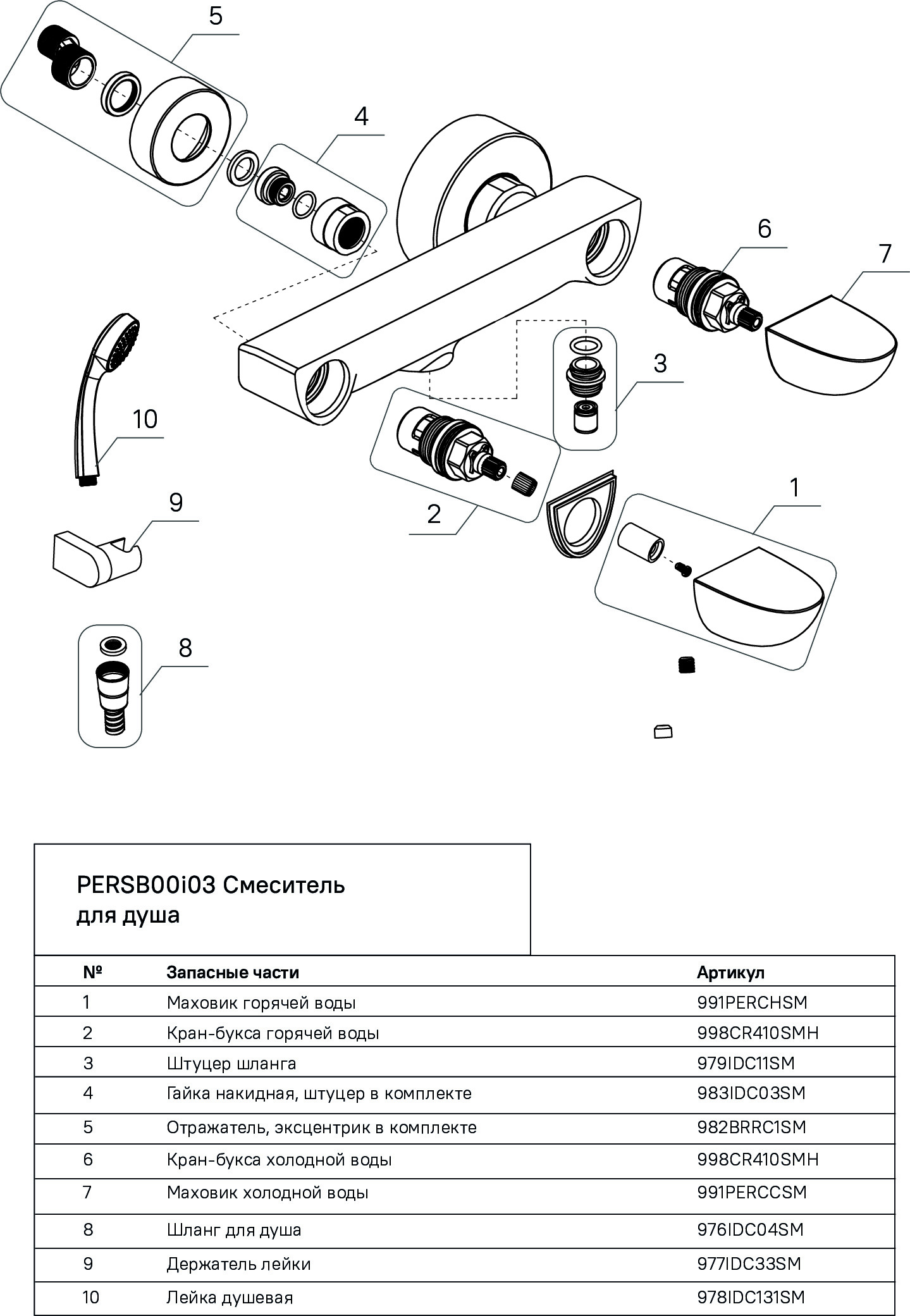 5

4

6

7

3

10

2

1

9

8

PERSB00i03 Смеситель для душа

| № | Запасные части | Артикул |
|---|---|---|
| 1 | Маховик горячей воды | 991PERCHSM |
| 2 | Кран-букса горячей воды | 998CR410SMH |
| 3 | Штуцер шланга | 979IDC11SM |
| 4 | Гайка накидная, штуцер в комплекте | 983IDC03SM |
| 5 | Отражатель, эксцентрик в комплекте | 982BRRC1SM |
| 6 | Кран-букса холодной воды | 998CR410SMH |
| 7 | Маховик холодной воды | 991PERCCSM |
| 8 | Шланг для душа | 976IDC04SM |
| 9 | Держатель лейки | 977IDC33SM |
| 10 | Лейка душевая | 978IDC131SM |