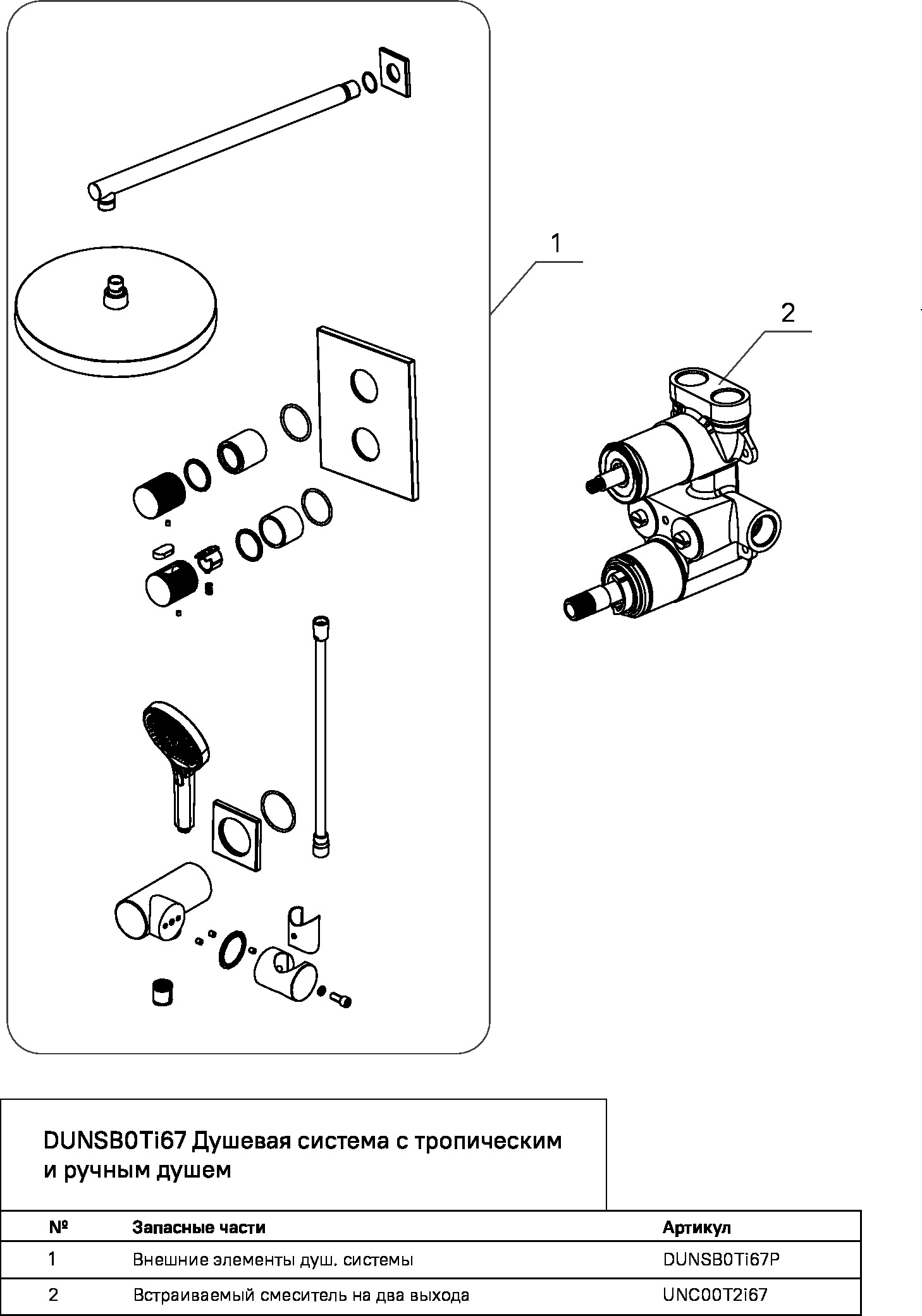 1

2

DUNSB0Ti67 Душевая система с тропическим и ручным душем

| № | Запасные части | Артикул |
|---|---|---|
| 1 | Внешние элементы душ. системы | DUNSB0Ti67P |
| 2 | Встраиваемый смеситель на два выхода | UNC00T2i67 |