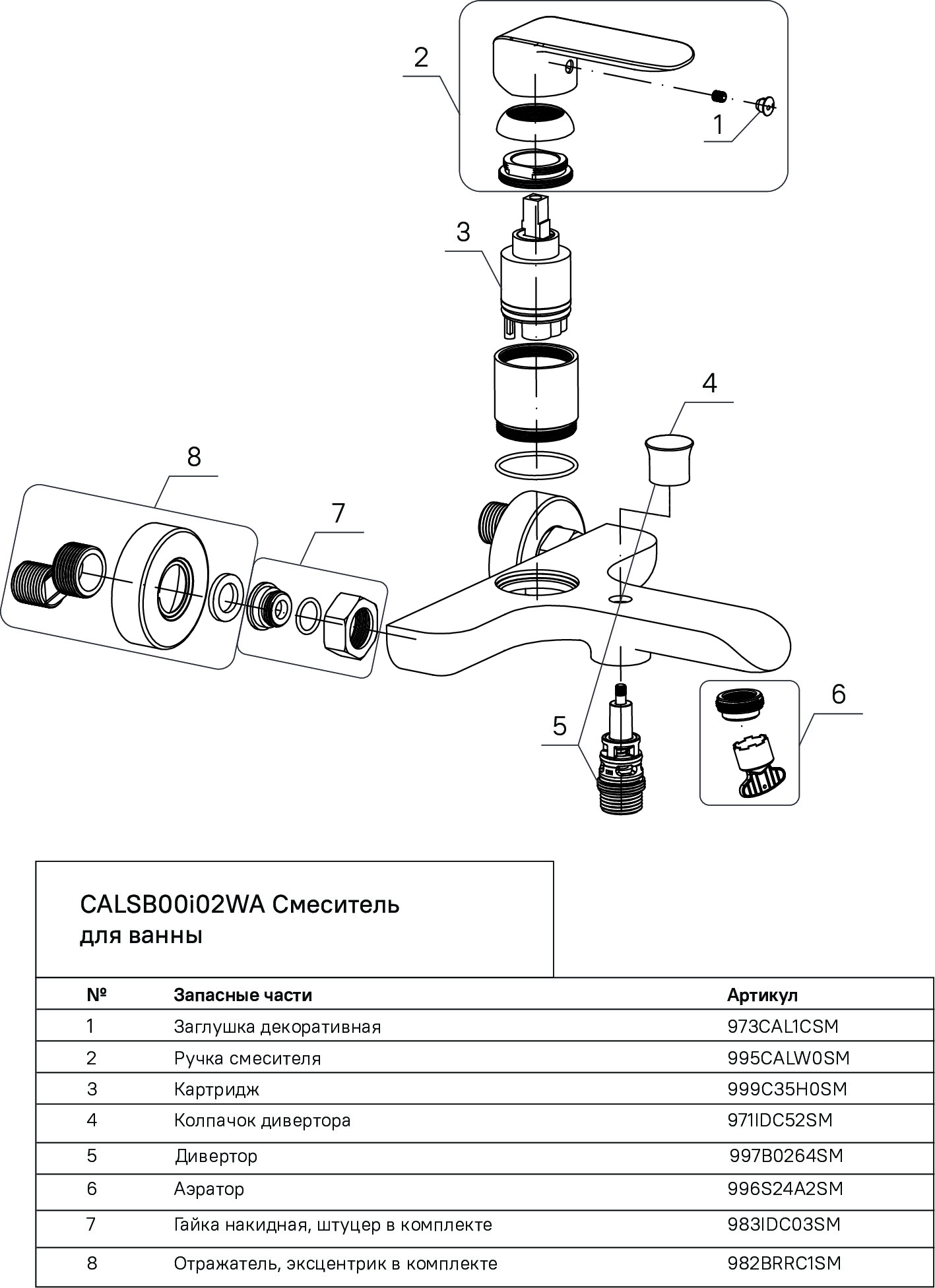 2

1

3

4

8

7

6

5

CALSB00i02WA Смеситель для ванны

| № | Запасные части | Артикул |
|---|---|---|
| 1 | Заглушка декоративная | 973CAL1CSM |
| 2 | Ручка смесителя | 995CALW0SM |
| 3 | Картридж | 999C35H0SM |
| 4 | Колпачок дивертора | 971IDC52SM |
| 5 | Дивертор | 997B0264SM |
| 6 | Аэратор | 996S24A2SM |
| 7 | Гайка накидная, штуцер в комплекте | 983IDC03SM |
| 8 | Отражатель, эксцентрик в комплекте | 982BRRC1SM |