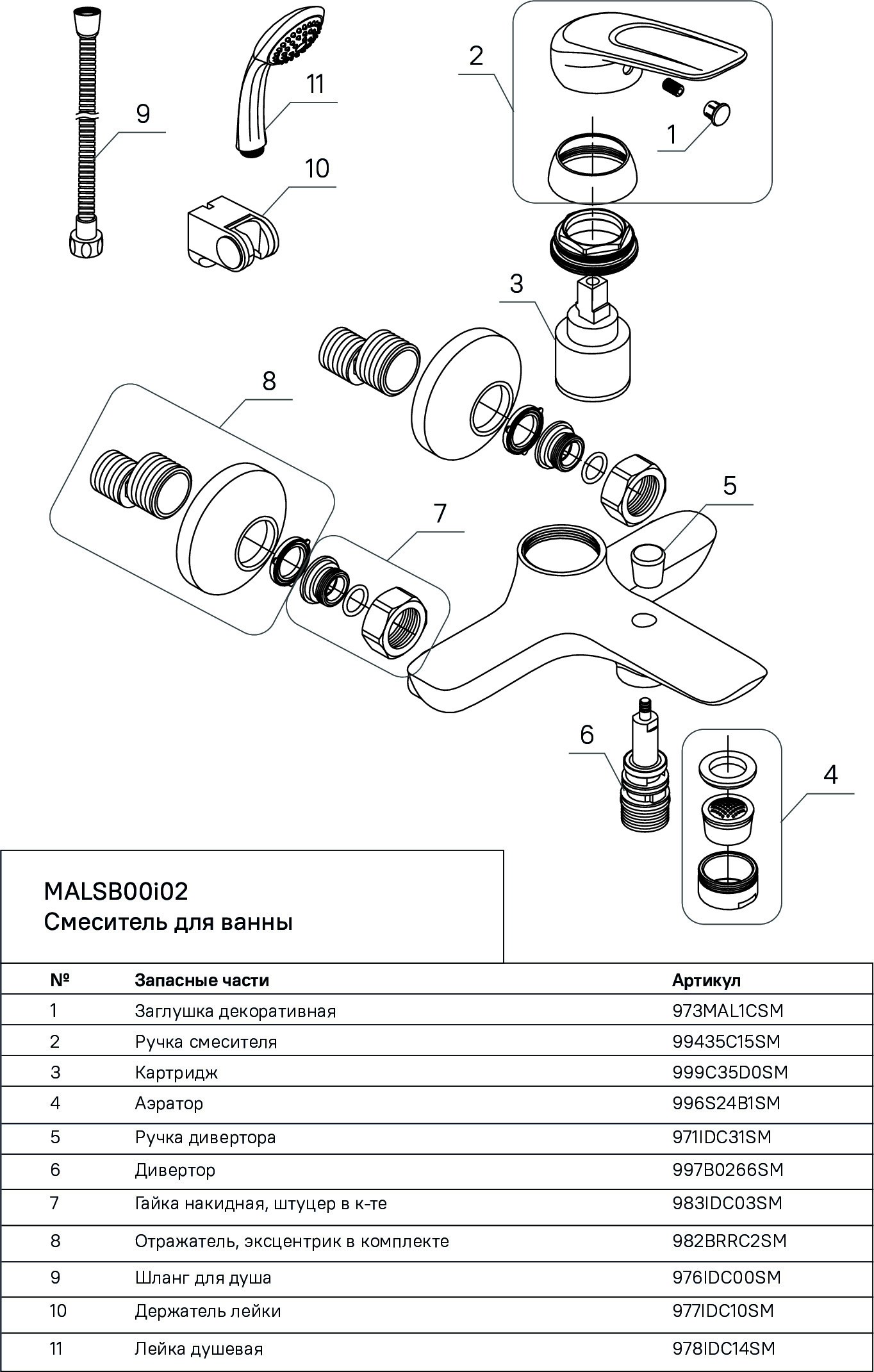 9

11

10

2

1

3

8

7

5

6

4

MALSB00i02
Смеситель для ванны

| № | Запасные части | Артикул |
|---|---|---|
| 1 | Заглушка декоративная | 973MAL1CSM |
| 2 | Ручка смесителя | 99435C15SM |
| 3 | Картридж | 999C35D0SM |
| 4 | Аэратор | 996S24B1SM |
| 5 | Ручка дивертора | 971IDC31SM |
| 6 | Дивертор | 997B0266SM |
| 7 | Гайка накидная, штуцер в к-те | 983IDC03SM |
| 8 | Отражатель, эксцентрик в комплекте | 982BRRC2SM |
| 9 | Шланг для душа | 976IDC00SM |
| 10 | Держатель лейки | 977IDC10SM |
| 11 | Лейка душевая | 978IDC14SM |