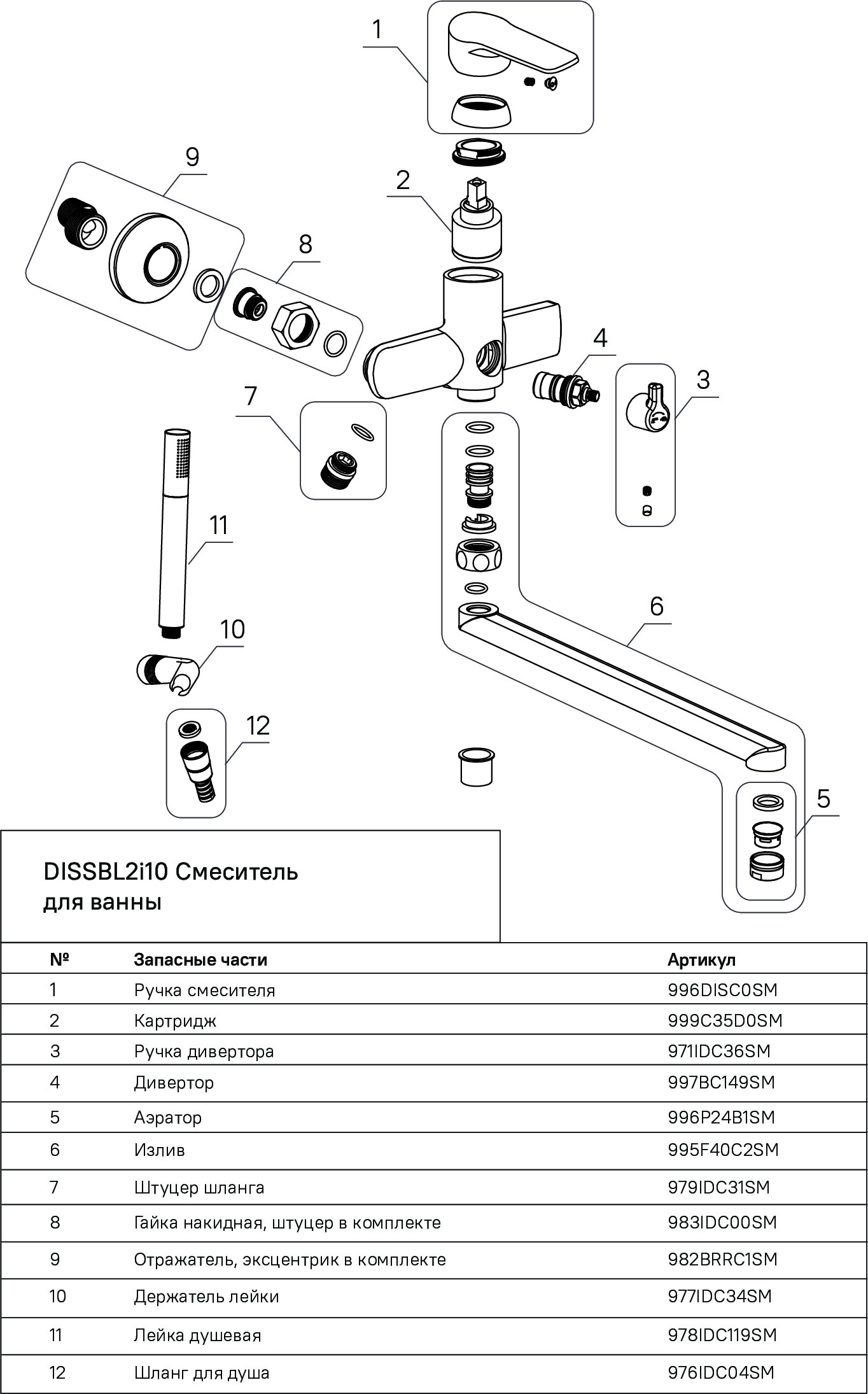 1

9

2

8

4

3

7

11

6

10

12

5

DISSBL2i10 Смеситель для ванны

| № | Запасные части | Артикул |
|---|---|---|
| 1 | Ручка смесителя | 996DISC0SM |
| 2 | Картридж | 999C35D0SM |
| 3 | Ручка дивертора | 971IDC36SM |
| 4 | Дивертор | 997BC149SM |
| 5 | Аэратор | 996P24B1SM |
| 6 | Излив | 995F40C2SM |
| 7 | Штуцер шланга | 979IDC31SM |
| 8 | Гайка накидная, штуцер в комплекте | 983IDC00SM |
| 9 | Отражатель, эксцентрик в комплекте | 982BRRC1SM |
| 10 | Держатель лейки | 977IDC34SM |
| 11 | Лейка душевая | 978IDC119SM |
| 12 | Шланг для душа | 976IDC04SM |