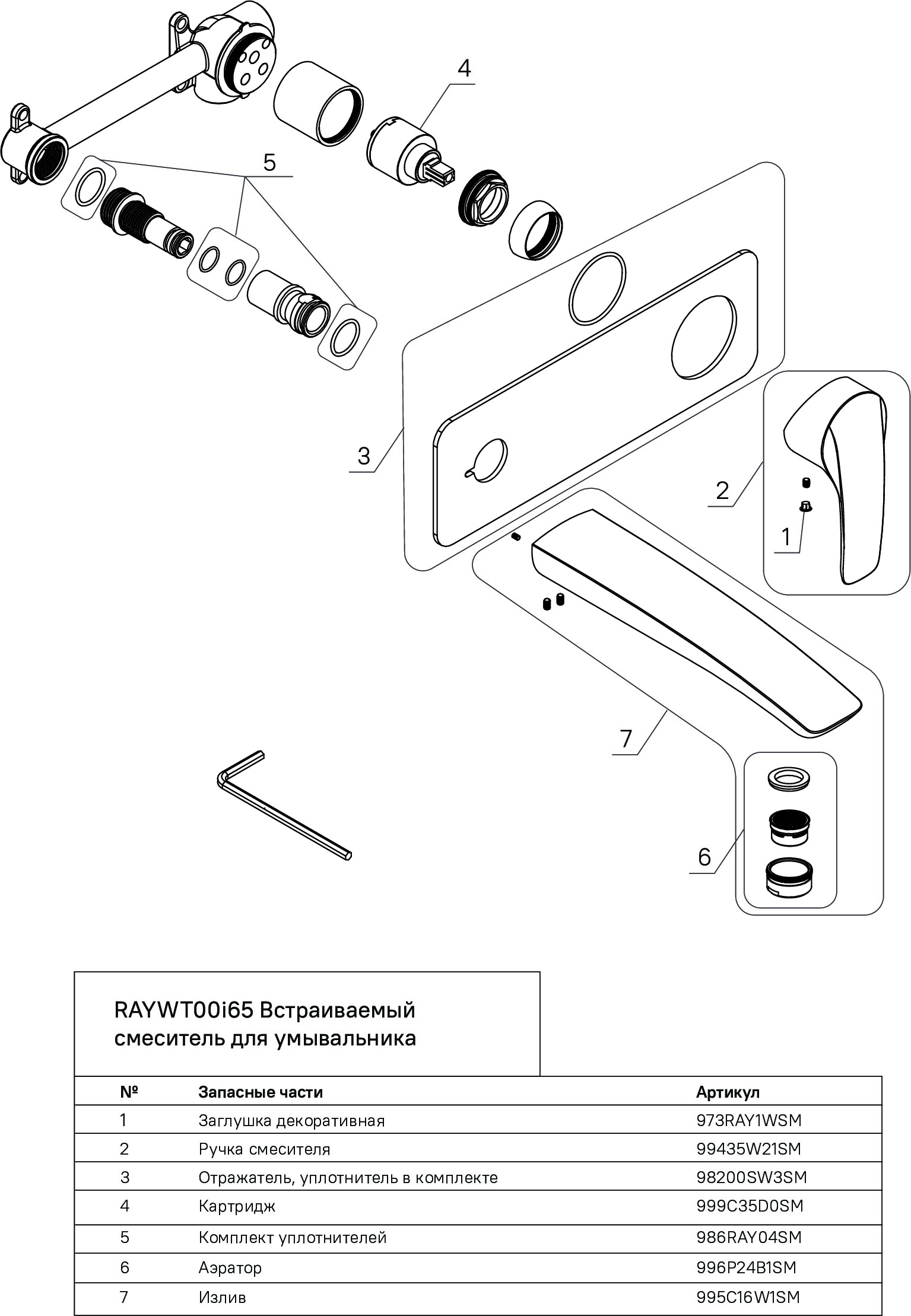 4

5

3

2

1

7

6

RAYWT00i65 Встраиваемый смеситель для умывальника

| № | Запасные части | Артикул |
|---|---|---|
| 1 | Заглушка декоративная | 973RAY1WSM |
| 2 | Ручка смесителя | 99435W21SM |
| 3 | Отражатель, уплотнитель в комплекте | 98200SW3SM |
| 4 | Картридж | 999C35D0SM |
| 5 | Комплект уплотнителей | 986RAY04SM |
| 6 | Аэратор | 996P24B1SM |
| 7 | Излив | 995C16W1SM |