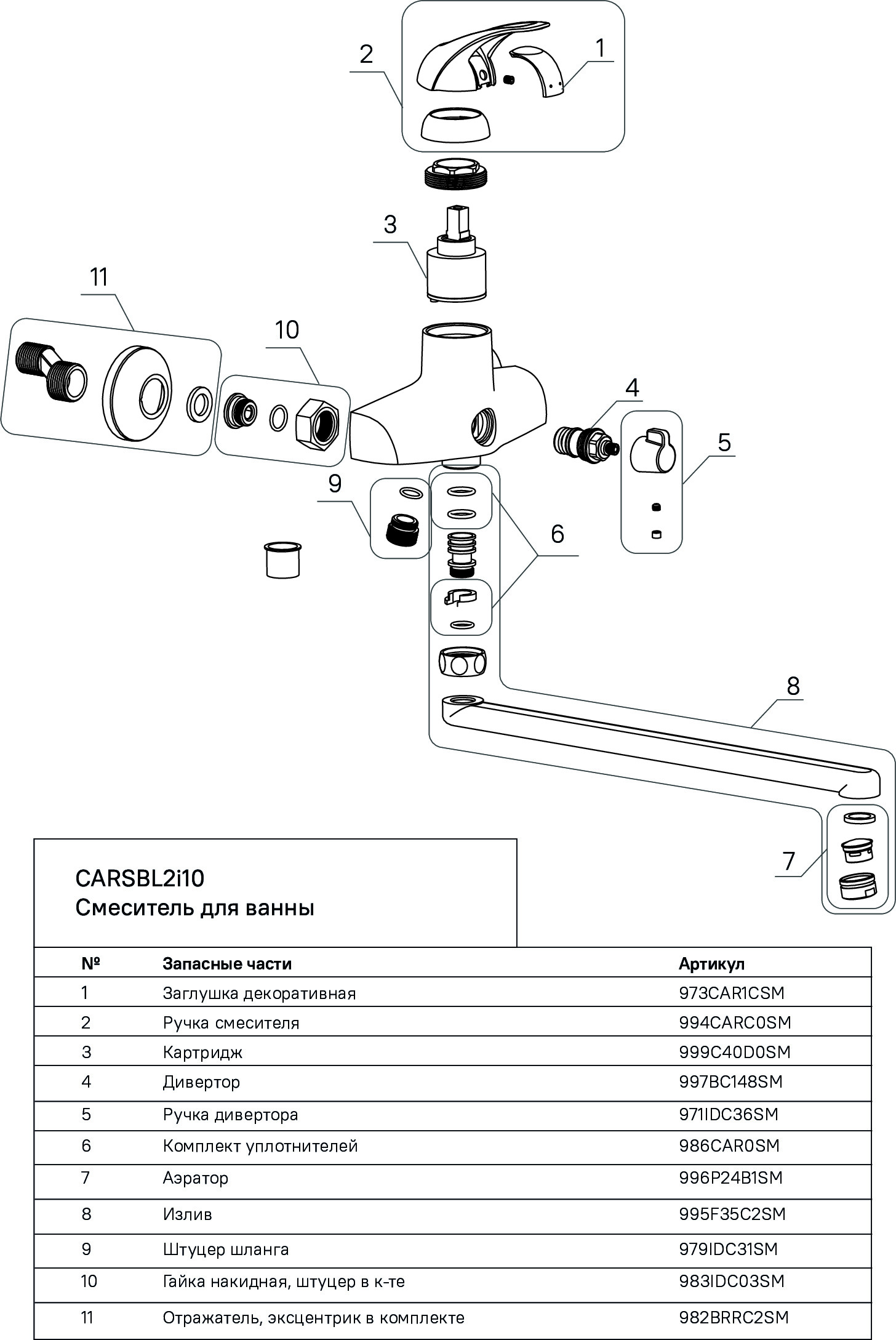 2
1
3
11
10
4
5
9
6
8
7

CARSBL2i10
Смеситель для ванны

| № | Запасные части | Артикул |
|---|---|---|
| 1 | Заглушка декоративная | 973CAR1CSM |
| 2 | Ручка смесителя | 994CARC0SM |
| 3 | Картридж | 999C40D0SM |
| 4 | Дивертор | 997BC148SM |
| 5 | Ручка дивертора | 971IDC36SM |
| 6 | Комплект уплотнителей | 986CAR0SM |
| 7 | Аэратор | 996P24B1SM |
| 8 | Излив | 995F35C2SM |
| 9 | Штуцер шланга | 979IDC31SM |
| 10 | Гайка накидная, штуцер в к-те | 983IDC03SM |
| 11 | Отражатель, эксцентрик в комплекте | 982BRRC2SM |