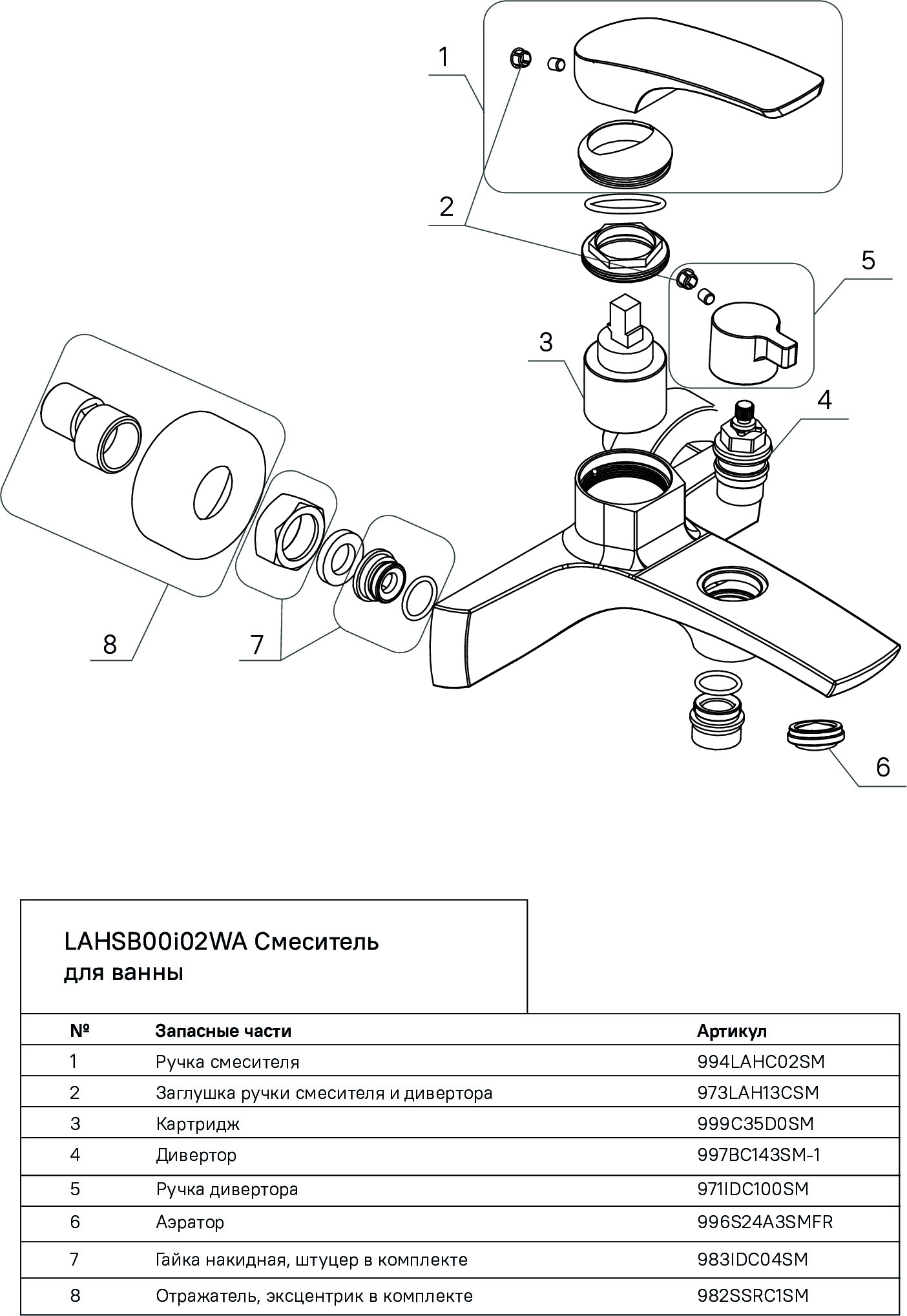 1

2

5

3

4

8

7

6

LAHSB00i02WA Смеситель для ванны

| № | Запасные части | Артикул |
|---|---|---|
| 1 | Ручка смесителя | 994LAHC02SM |
| 2 | Заглушка ручки смесителя и дивертора | 973LAH13CSM |
| 3 | Картридж | 999C35D0SM |
| 4 | Дивертор | 997BC143SM-1 |
| 5 | Ручка дивертора | 971IDC100SM |
| 6 | Аэратор | 996S24A3SMFR |
| 7 | Гайка накидная, штуцер в комплекте | 983IDC04SM |
| 8 | Отражатель, эксцентрик в комплекте | 982SSRC1SM |