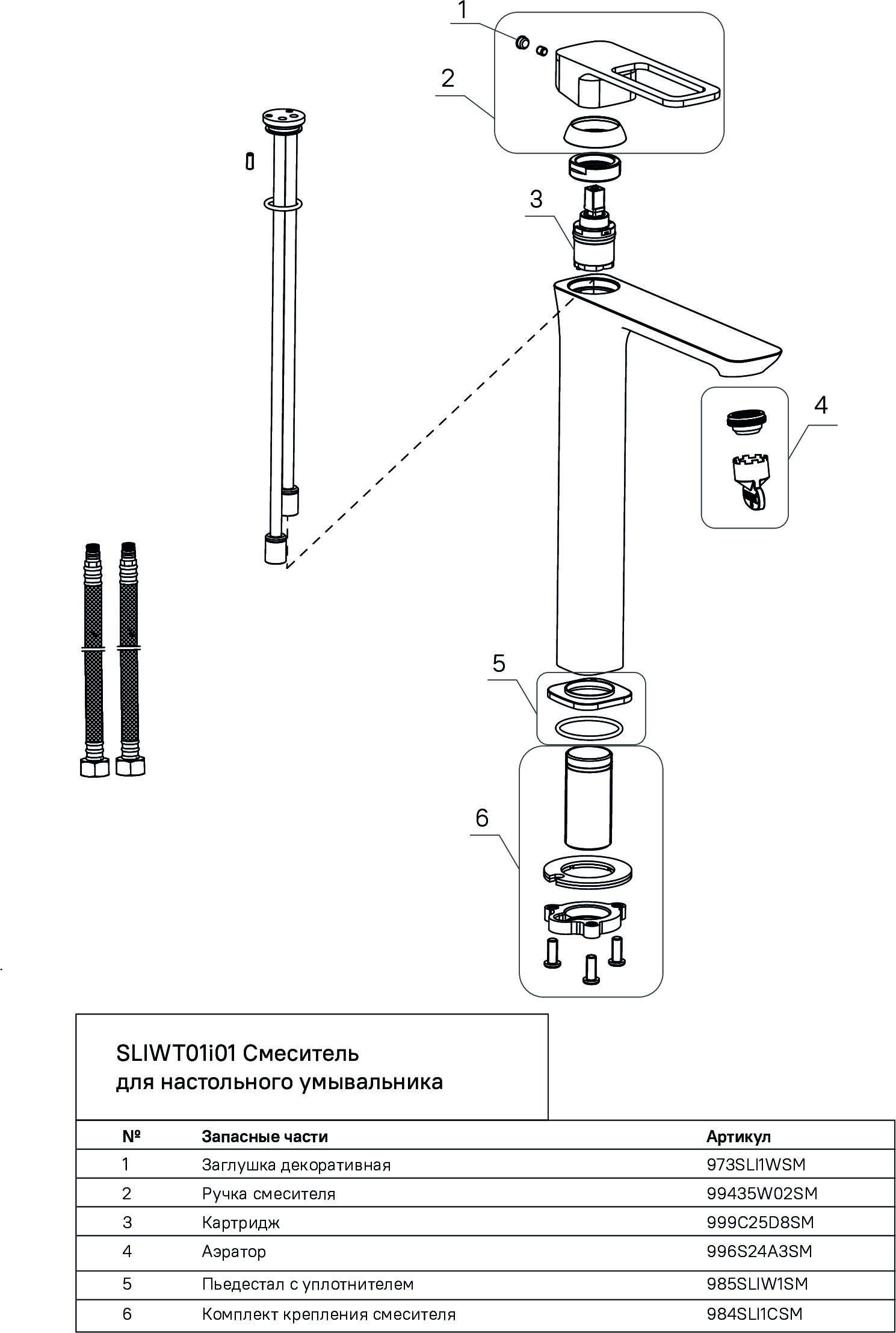 1

2

3

4

5

6

SLIWT01i01 Смеситель для настольного умывальника

| № | Запасные части | Артикул |
|---|---|---|
| 1 | Заглушка декоративная | 973SLI1WSM |
| 2 | Ручка смесителя | 99435W02SM |
| 3 | Картридж | 999C25D8SM |
| 4 | Аэратор | 996S24A3SM |
| 5 | Пьедестал с уплотнителем | 985SLIW1SM |
| 6 | Комплект крепления смесителя | 984SLI1CSM |