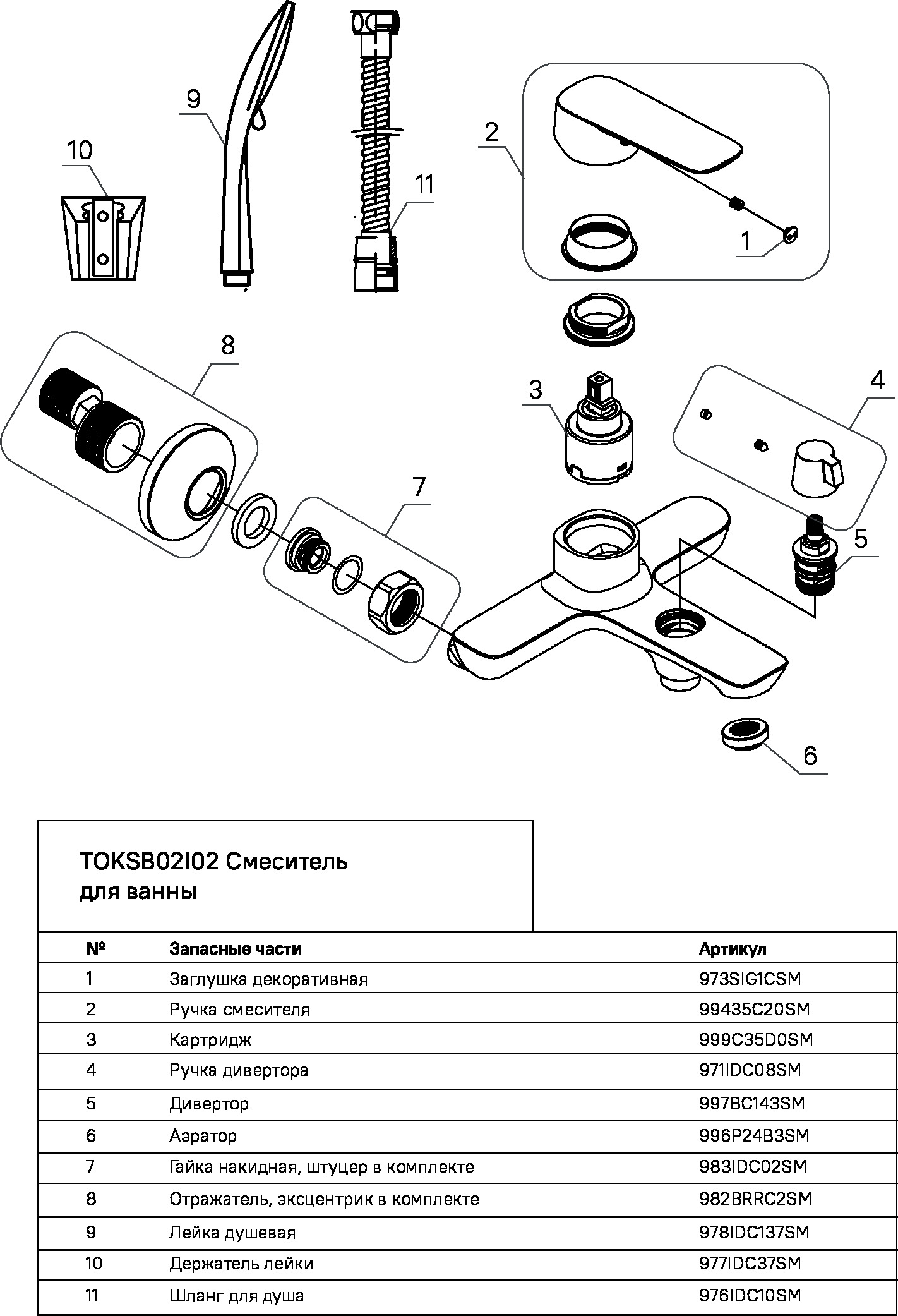 10

9

11

2

1

8

3

4

7

5

6

TOKSB02I02 Смеситель для ванны

| № | Запасные части | Артикул |
|---|---|---|
| 1 | Заглушка декоративная | 973SIG1CSM |
| 2 | Ручка смесителя | 99435C20SM |
| 3 | Картридж | 999C35D0SM |
| 4 | Ручка дивертора | 971IDC08SM |
| 5 | Дивертор | 997BC143SM |
| 6 | Аэратор | 996P24B3SM |
| 7 | Гайка накидная, штуцер в комплекте | 983IDC02SM |
| 8 | Отражатель, эксцентрик в комплекте | 982BRRC2SM |
| 9 | Лейка душевая | 978IDC137SM |
| 10 | Держатель лейки | 977IDC37SM |
| 11 | Шланг для душа | 976IDC10SM |