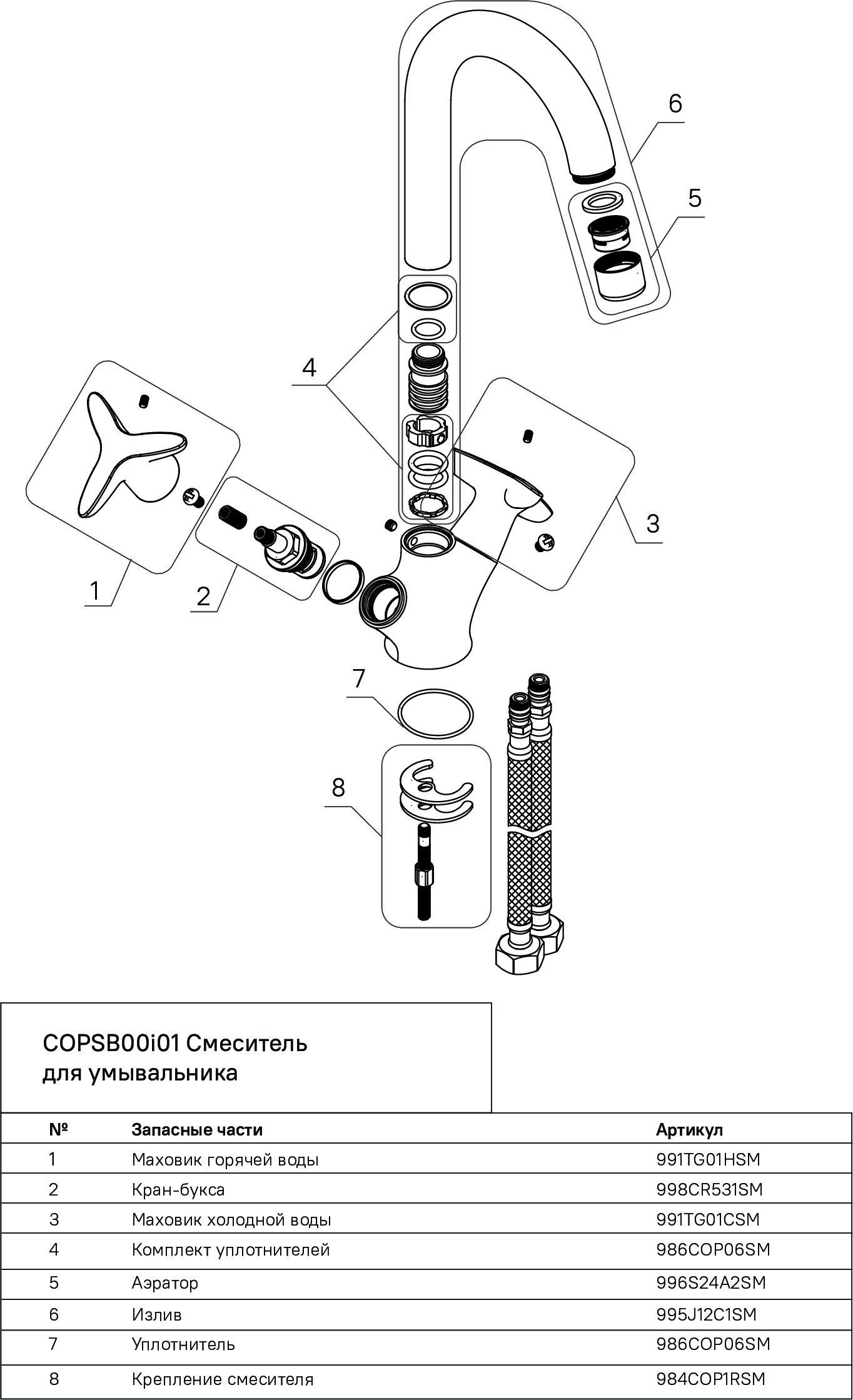 6

5

4

3

1

2

7

8

COPSB00i01 Смеситель для умывальника

| № | Запасные части | Артикул |
|---|---|---|
| 1 | Маховик горячей воды | 991TG01HSM |
| 2 | Кран-букса | 998CR531SM |
| 3 | Маховик холодной воды | 991TG01CSM |
| 4 | Комплект уплотнителей | 986COP06SM |
| 5 | Аэратор | 996S24A2SM |
| 6 | Излив | 995J12C1SM |
| 7 | Уплотнитель | 986COP06SM |
| 8 | Крепление смесителя | 984COP1RSM |