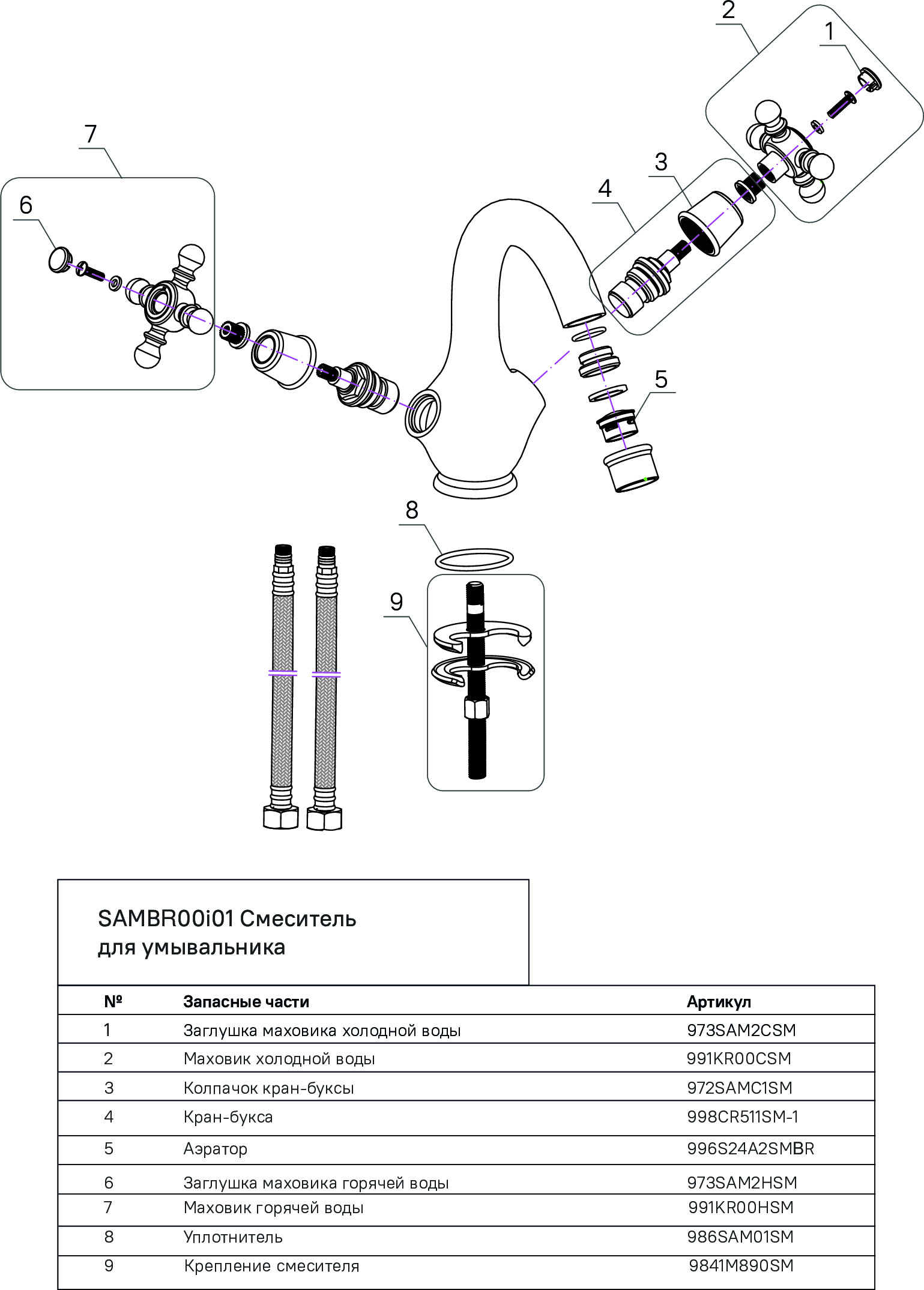 2
1
7
3
4
6
5
8
9

SAMBR00i01 Смеситель для умывальника

| № | Запасные части | Артикул |
|---|---|---|
| 1 | Заглушка маховика холодной воды | 973SAM2CSM |
| 2 | Маховик холодной воды | 991KR00CSM |
| 3 | Колпачок кран-буксы | 972SAMC1SM |
| 4 | Кран-букса | 998CR511SM-1 |
| 5 | Аэратор | 996S24A2SMBR |
| 6 | Заглушка маховика горячей воды | 973SAM2HSM |
| 7 | Маховик горячей воды | 991KR00HSM |
| 8 | Уплотнитель | 986SAM01SM |
| 9 | Крепление смесителя | 9841M890SM |