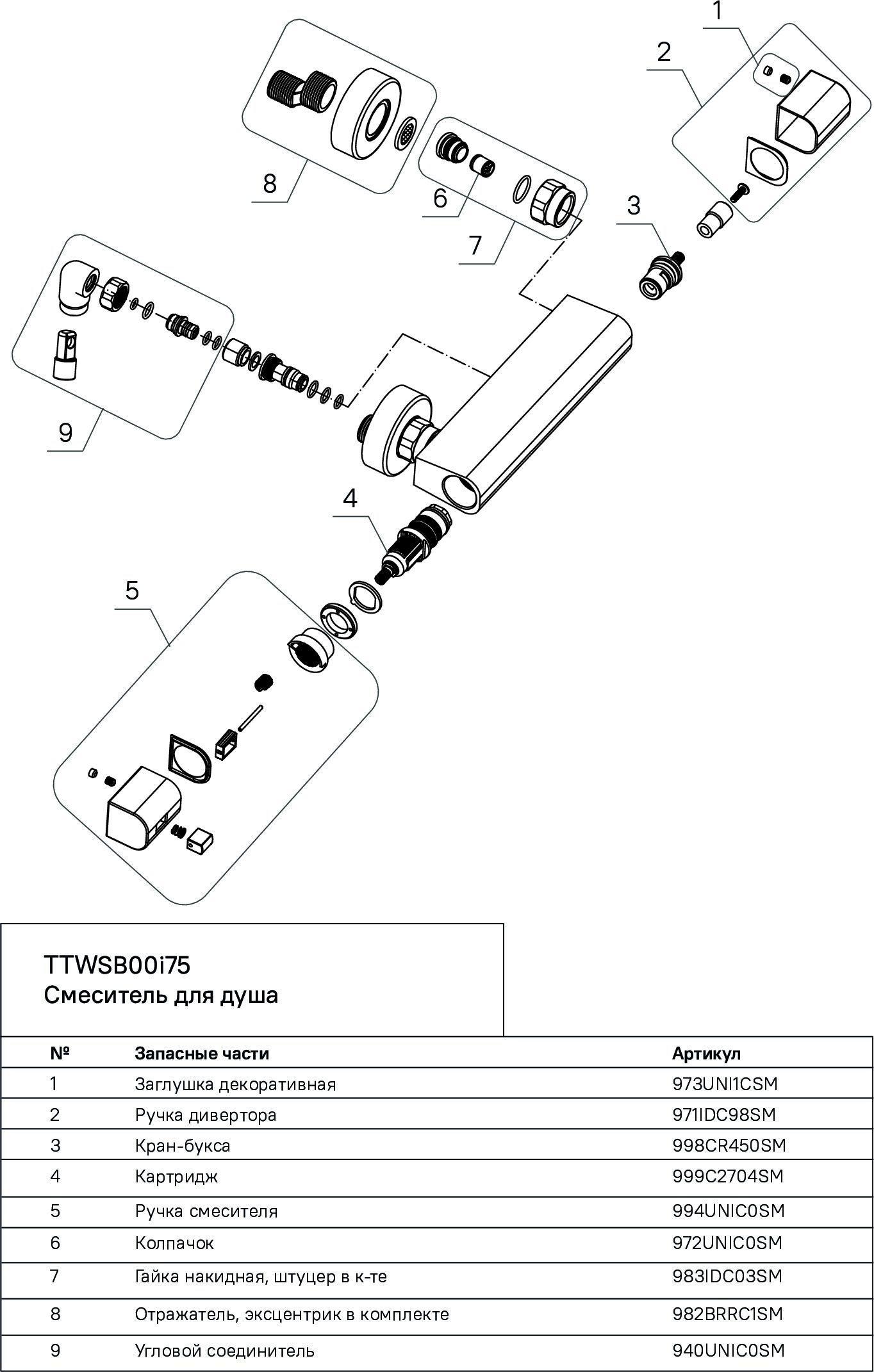 1
2
8
6
7
3
9
4
5

TTWSB00i75
Смеситель для душа

| № | Запасные части | Артикул |
|---|---|---|
| 1 | Заглушка декоративная | 973UNI1CSM |
| 2 | Ручка дивертора | 971IDC98SM |
| 3 | Кран-букса | 998CR450SM |
| 4 | Картридж | 999C2704SM |
| 5 | Ручка смесителя | 994UNIC0SM |
| 6 | Колпачок | 972UNIC0SM |
| 7 | Гайка накидная, штуцер в к-те | 983IDC03SM |
| 8 | Отражатель, эксцентрик в комплекте | 982BRRC1SM |
| 9 | Угловой соединитель | 940UNIC0SM |