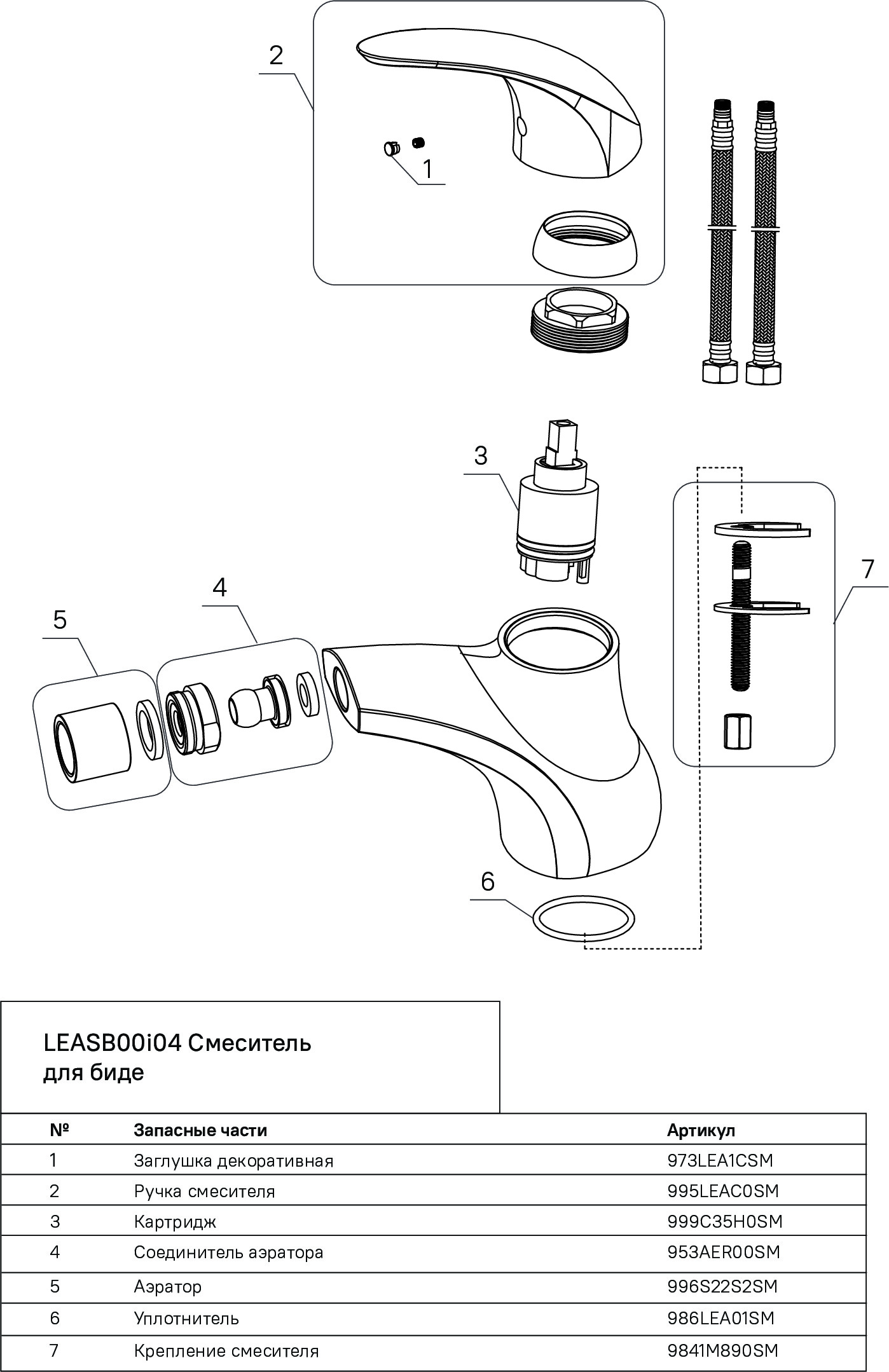 2

1

3

7

4

5

6

LEASB00i04 Смеситель для биде

| № | Запасные части | Артикул |
|---|---|---|
| 1 | Заглушка декоративная | 973LEA1CSM |
| 2 | Ручка смесителя | 995LEAC0SM |
| 3 | Картридж | 999C35H0SM |
| 4 | Соединитель аэратора | 953AER00SM |
| 5 | Аэратор | 996S22S2SM |
| 6 | Уплотнитель | 986LEA01SM |
| 7 | Крепление смесителя | 9841M890SM |