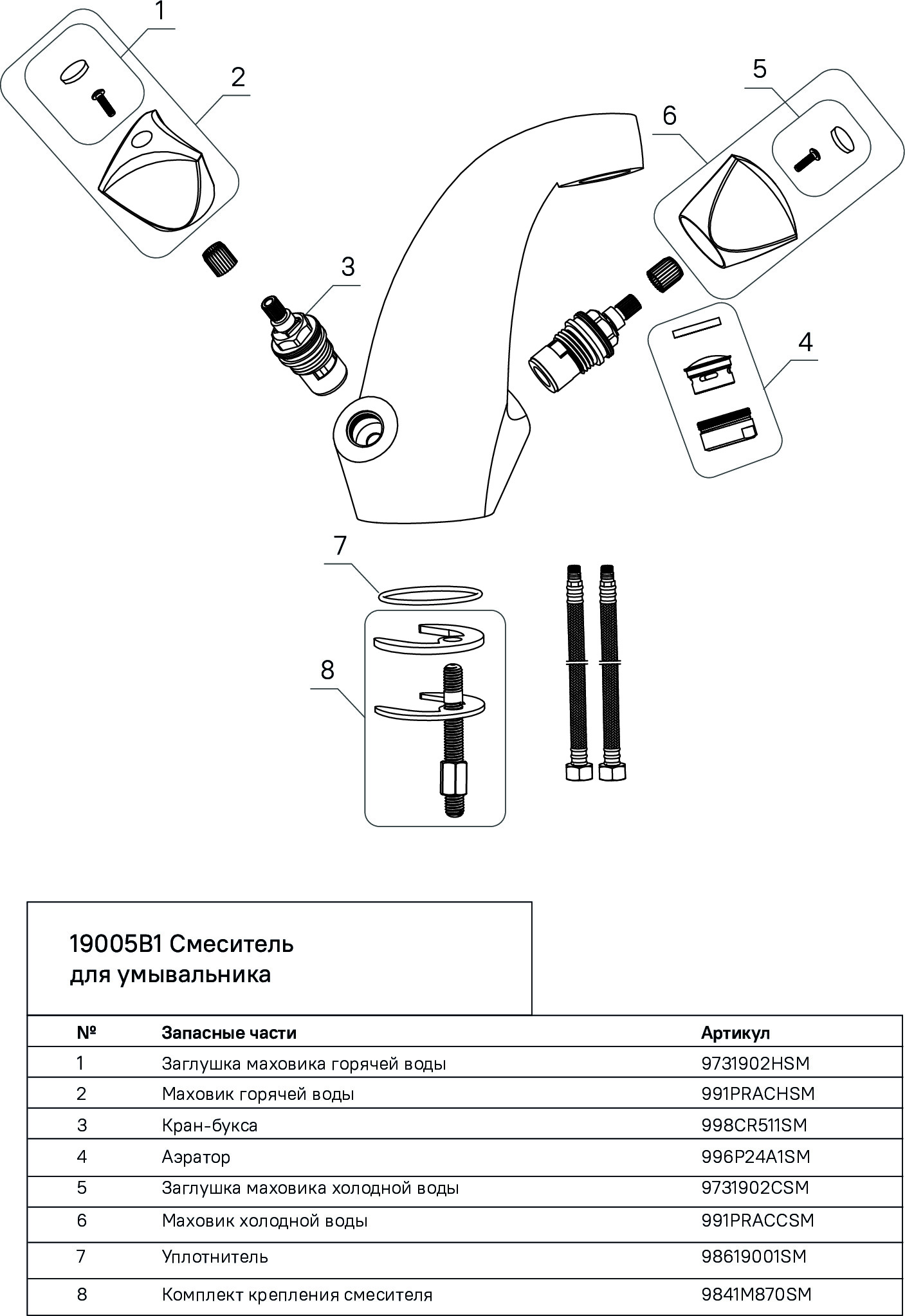 1

2

5

6

3

4

7

8

19005B1 Смеситель
для умывальника

| № | Запасные части | Артикул |
|---|---|---|
| 1 | Заглушка маховика горячей воды | 9731902HSM |
| 2 | Маховик горячей воды | 991PRACHSM |
| 3 | Кран-букса | 998CR511SM |
| 4 | Аэратор | 996P24A1SM |
| 5 | Заглушка маховика холодной воды | 9731902CSM |
| 6 | Маховик холодной воды | 991PRACCSM |
| 7 | Уплотнитель | 98619001SM |
| 8 | Комплект крепления смесителя | 9841M870SM |