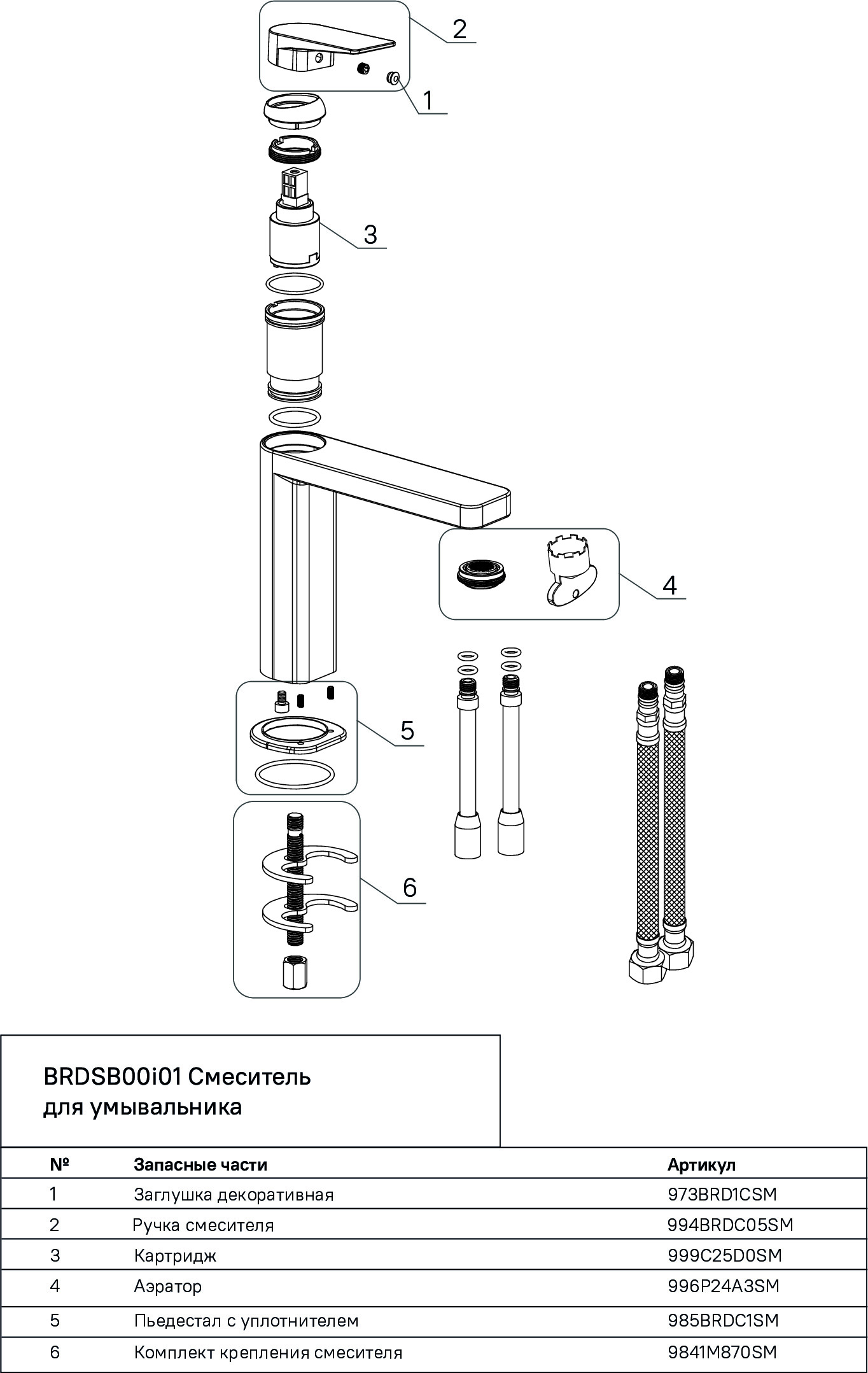 2

1

3

4

5

6

BRDSB00i01 Смеситель для умывальника

| № | Запасные части | Артикул |
|---|---|---|
| 1 | Заглушка декоративная | 973BRD1CSM |
| 2 | Ручка смесителя | 994BRDC05SM |
| 3 | Картридж | 999C25D0SM |
| 4 | Аэратор | 996P24A3SM |
| 5 | Пьедестал с уплотнителем | 985BRDC1SM |
| 6 | Комплект крепления смесителя | 9841M870SM |