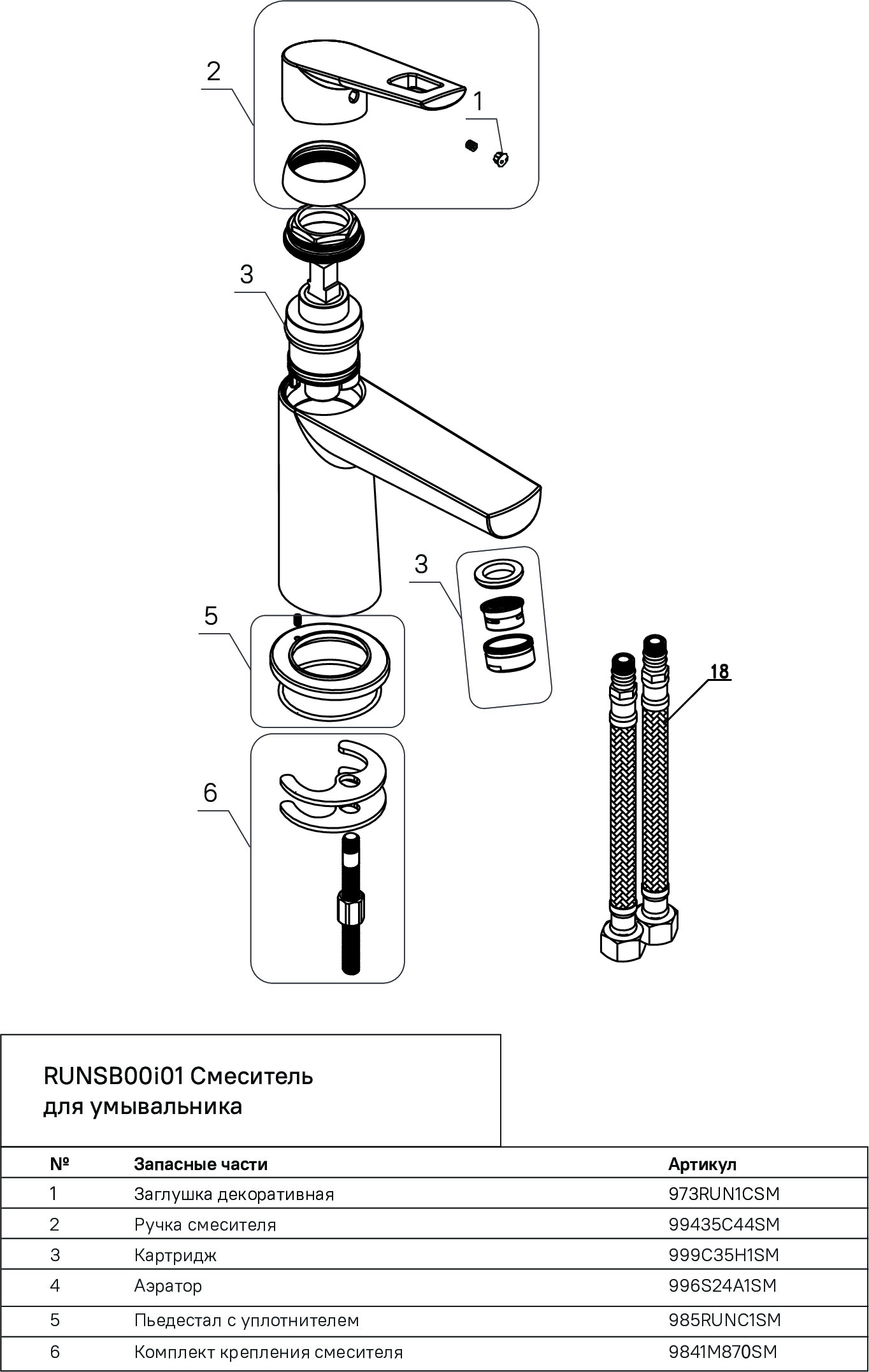 2

1

3

3

5

18

6

RUNSB00i01 Смеситель для умывальника

| № | Запасные части | Артикул |
|---|---|---|
| 1 | Заглушка декоративная | 973RUN1CSM |
| 2 | Ручка смесителя | 99435C44SM |
| 3 | Картридж | 999C35H1SM |
| 4 | Аэратор | 996S24A1SM |
| 5 | Пьедестал с уплотнителем | 985RUNC1SM |
| 6 | Комплект крепления смесителя | 9841M870SM |