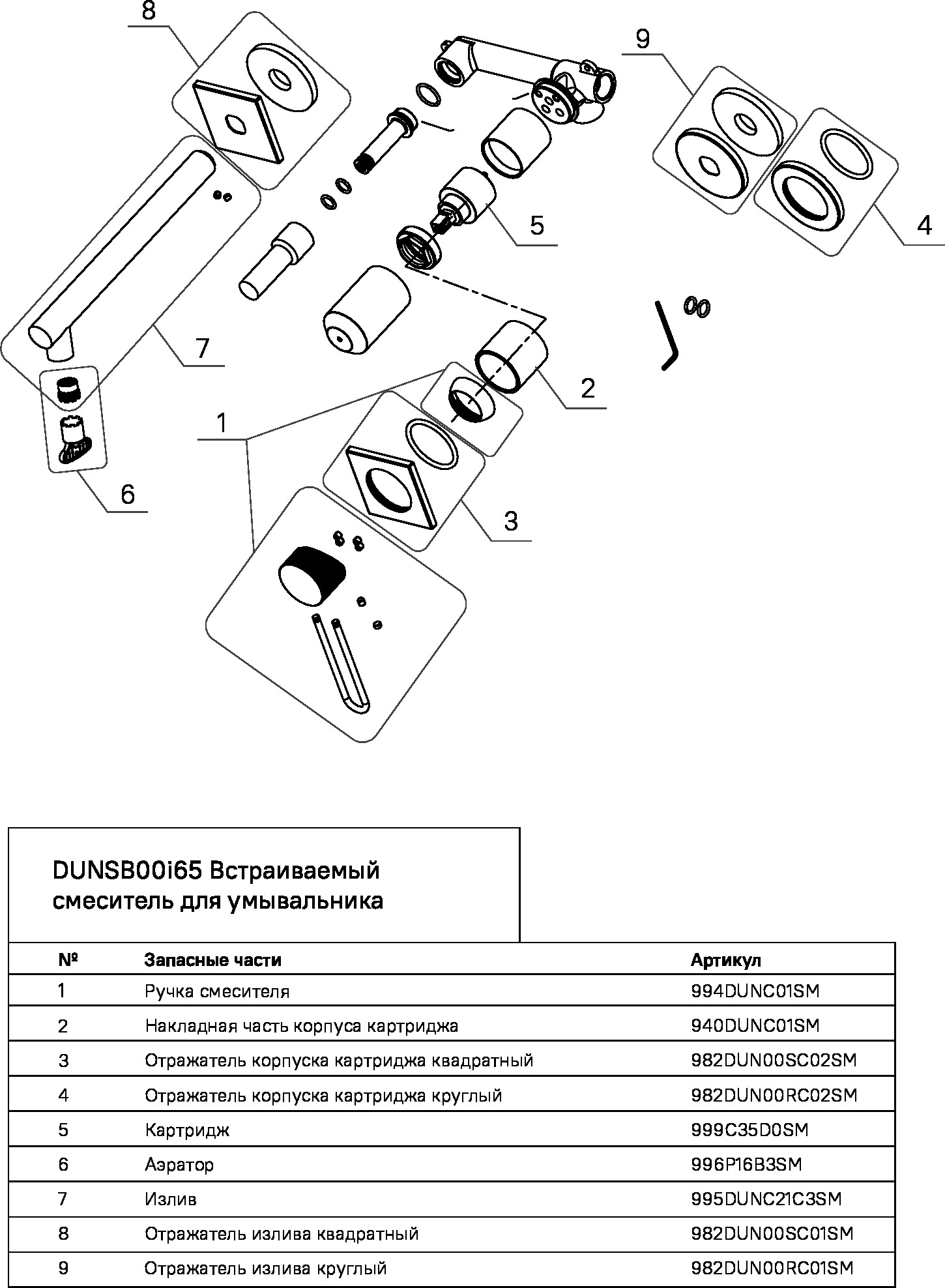 8

9

5

4

7

2

1

6

3

DUNSB00i65 Встраиваемый смеситель для умывальника

| № | Запасные части | Артикул |
|---|---|---|
| 1 | Ручка смесителя | 994DUNC01SM |
| 2 | Накладная часть корпуса картриджа | 940DUNC01SM |
| 3 | Отражатель корпуска картриджа квадратный | 982DUN00SC02SM |
| 4 | Отражатель корпуска картриджа круглый | 982DUN00RC02SM |
| 5 | Картридж | 999C35D0SM |
| 6 | Аэратор | 996P16B3SM |
| 7 | Излив | 995DUNC21C3SM |
| 8 | Отражатель излива квадратный | 982DUN00SC01SM |
| 9 | Отражатель излива круглый | 982DUN00RC01SM |