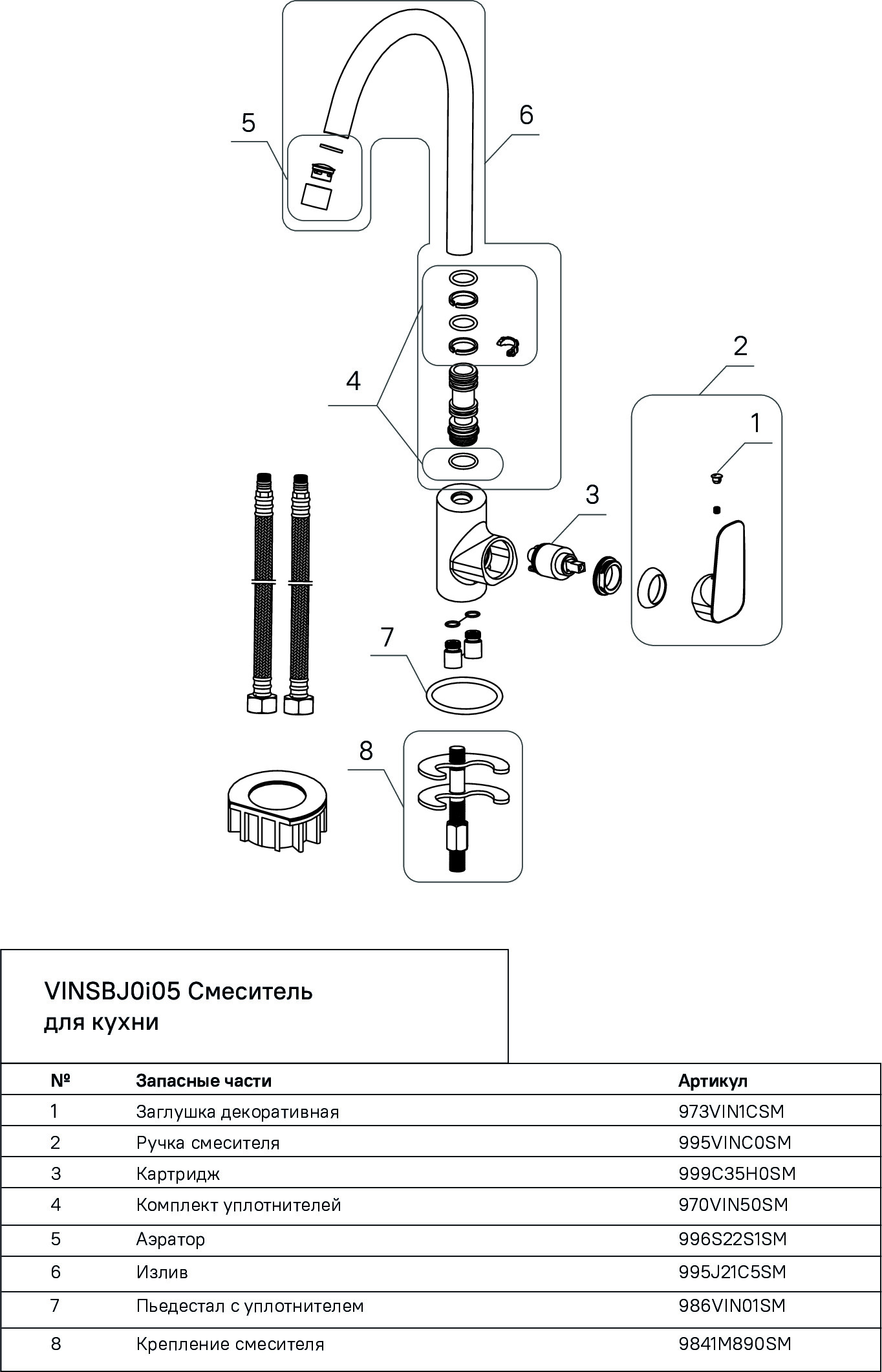 5

6

4

2

1

3

7

8

VINSBJ0i05 Смеситель для кухни

| № | Запасные части | Артикул |
|---|---|---|
| 1 | Заглушка декоративная | 973VIN1CSM |
| 2 | Ручка смесителя | 995VINC0SM |
| 3 | Картридж | 999C35H0SM |
| 4 | Комплект уплотнителей | 970VIN50SM |
| 5 | Аэратор | 996S22S1SM |
| 6 | Излив | 995J21C5SM |
| 7 | Пьедестал с уплотнителем | 986VIN01SM |
| 8 | Крепление смесителя | 9841M890SM |