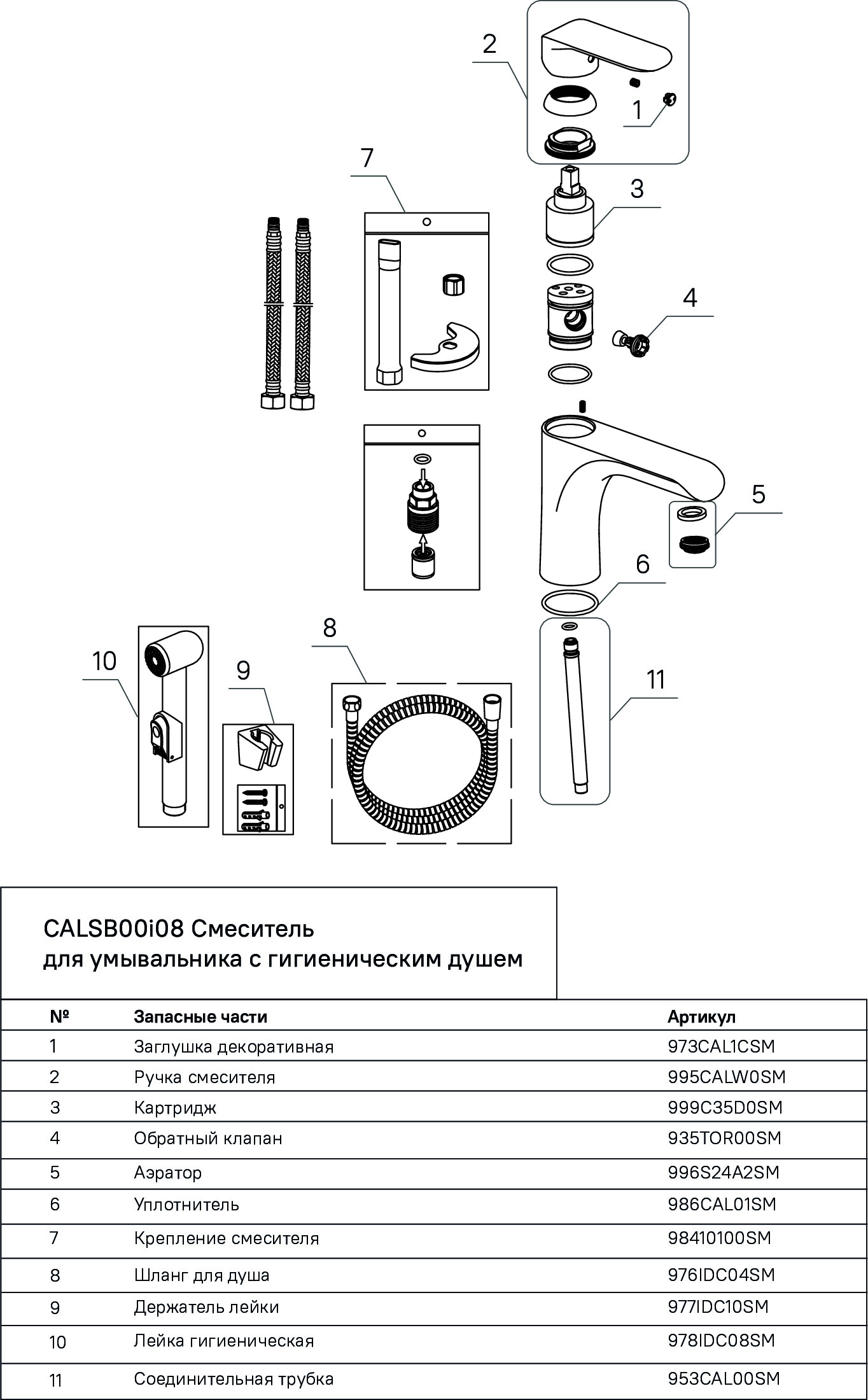 2

1

7

3

4

5

6

8

10

9

11

CALSB00i08 Смеситель для умывальника с гигиеническим душем

| № | Запасные части | Артикул |
|---|---|---|
| 1 | Заглушка декоративная | 973CAL1CSM |
| 2 | Ручка смесителя | 995CALW0SM |
| 3 | Картридж | 999C35D0SM |
| 4 | Обратный клапан | 935TOR00SM |
| 5 | Аэратор | 996S24A2SM |
| 6 | Уплотнитель | 986CAL01SM |
| 7 | Крепление смесителя | 98410100SM |
| 8 | Шланг для душа | 976IDC04SM |
| 9 | Держатель лейки | 977IDC10SM |
| 10 | Лейка гигиеническая | 978IDC08SM |
| 11 | Соединительная трубка | 953CAL00SM |