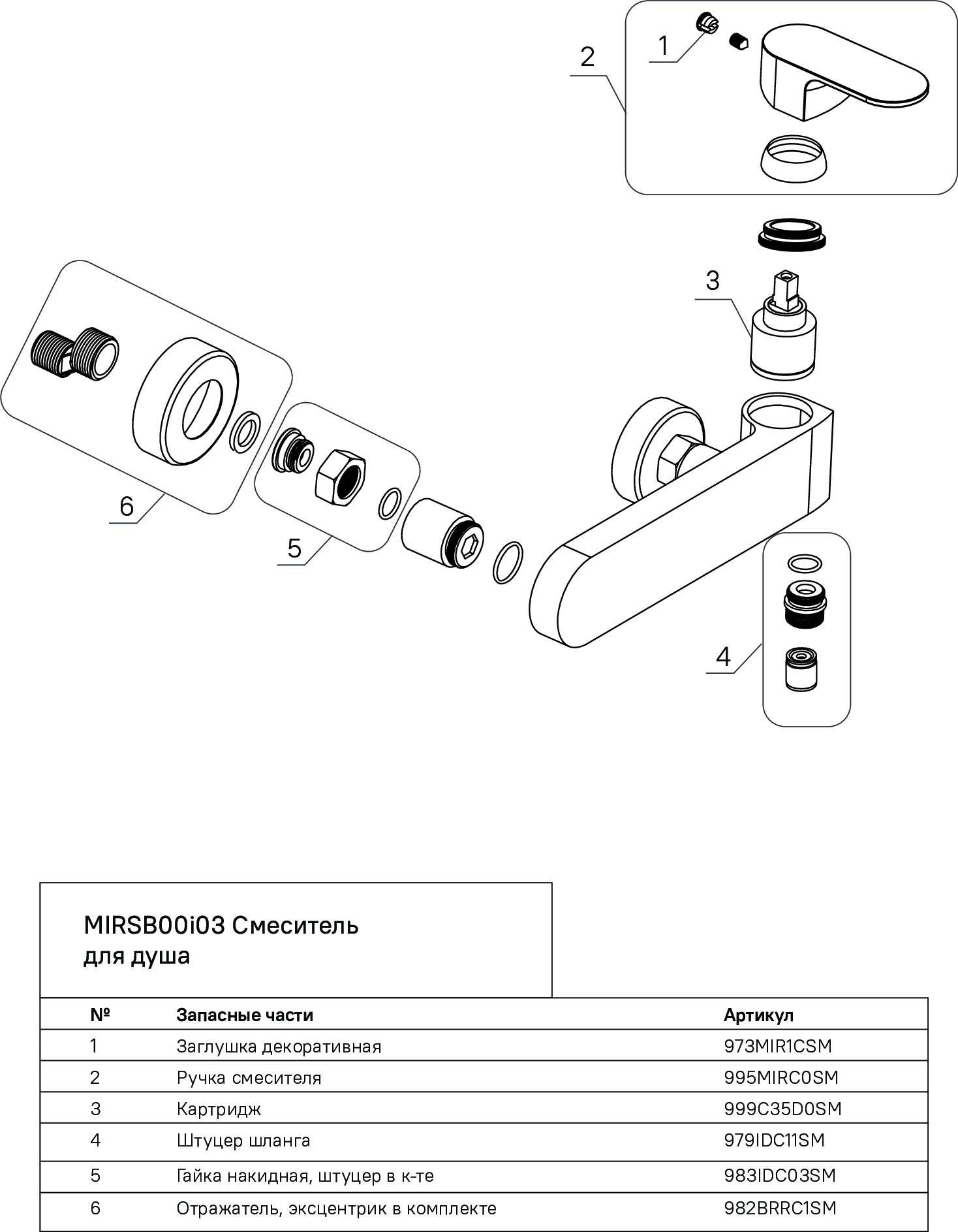 1

2

3

6

5

4

MIRSB00i03 Смеситель для душа

| № | Запасные части | Артикул |
|---|---|---|
| 1 | Заглушка декоративная | 973MIR1CSM |
| 2 | Ручка смесителя | 995MIRC0SM |
| 3 | Картридж | 999C35D0SM |
| 4 | Штуцер шланга | 979IDC11SM |
| 5 | Гайка накидная, штуцер в к-те | 983IDC03SM |
| 6 | Отражатель, эксцентрик в комплекте | 982BRRC1SM |