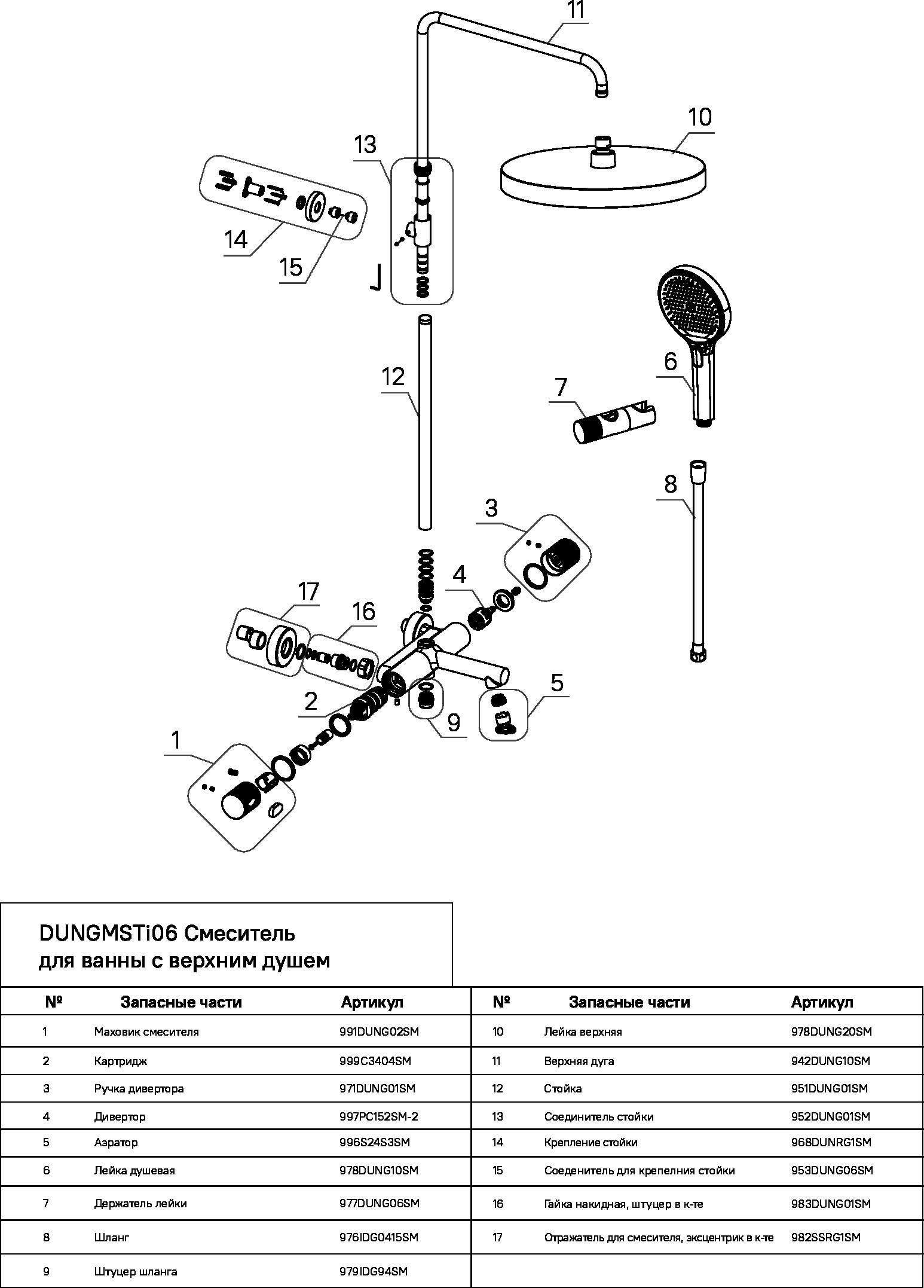 11

10

13

14

15

12

6

7

8

3

4

17

16

2

9

5

1

DUNGMSTi06 Смеситель для ванны с верхним душем

| № | Запасные части | Артикул |
|---|---|---|
| 1 | Маховик смесителя | 991DUNG02SM |
| 2 | Картридж | 999C3404SM |
| 3 | Ручка дивертора | 971DUNG01SM |
| 4 | Дивертор | 997PC152SM-2 |
| 5 | Аэратор | 996S24S3SM |
| 6 | Лейка душевая | 978DUNG10SM |
| 7 | Держатель лейки | 977DUNG06SM |
| 8 | Шланг | 976IDG0415SM |
| 9 | Штуцер шланга | 979IDG94SM |

| № | Запасные части | Артикул |
|---|---|---|
| 10 | Лейка верхняя | 978DUNG20SM |
| 11 | Верхняя дуга | 942DUNG10SM |
| 12 | Стойка | 951DUNG01SM |
| 13 | Соединитель стойки | 952DUNG01SM |
| 14 | Крепление стойки | 968DUNRG1SM |
| 15 | Соеденитель для крепелния стойки | 953DUNG06SM |
| 16 | Гайка накидная, штуцер в к-те | 983DUNG01SM |
| 17 | Отражатель для смесителя, эксцентрик в к-те | 982SSRG1SM |