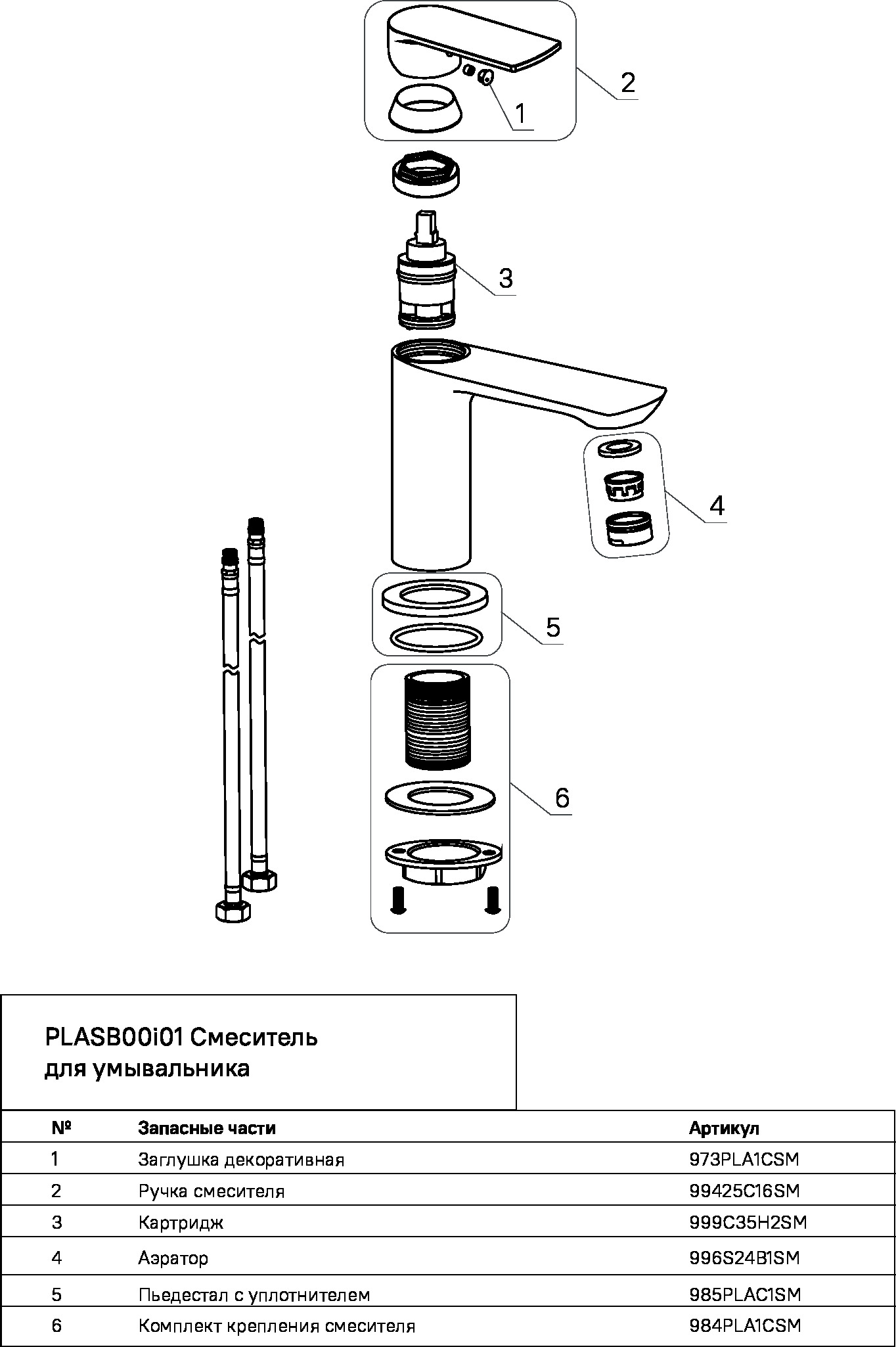 2

1

3

4

5

6

PLASB00i01 Смеситель для умывальника

| № | Запасные части | Артикул |
|---|---|---|
| 1 | Заглушка декоративная | 973PLA1CSM |
| 2 | Ручка смесителя | 99425C16SM |
| 3 | Картридж | 999C35H2SM |
| 4 | Аэратор | 996S24B1SM |
| 5 | Пьедестал с уплотнителем | 985PLAC1SM |
| 6 | Комплект крепления смесителя | 984PLA1CSM |