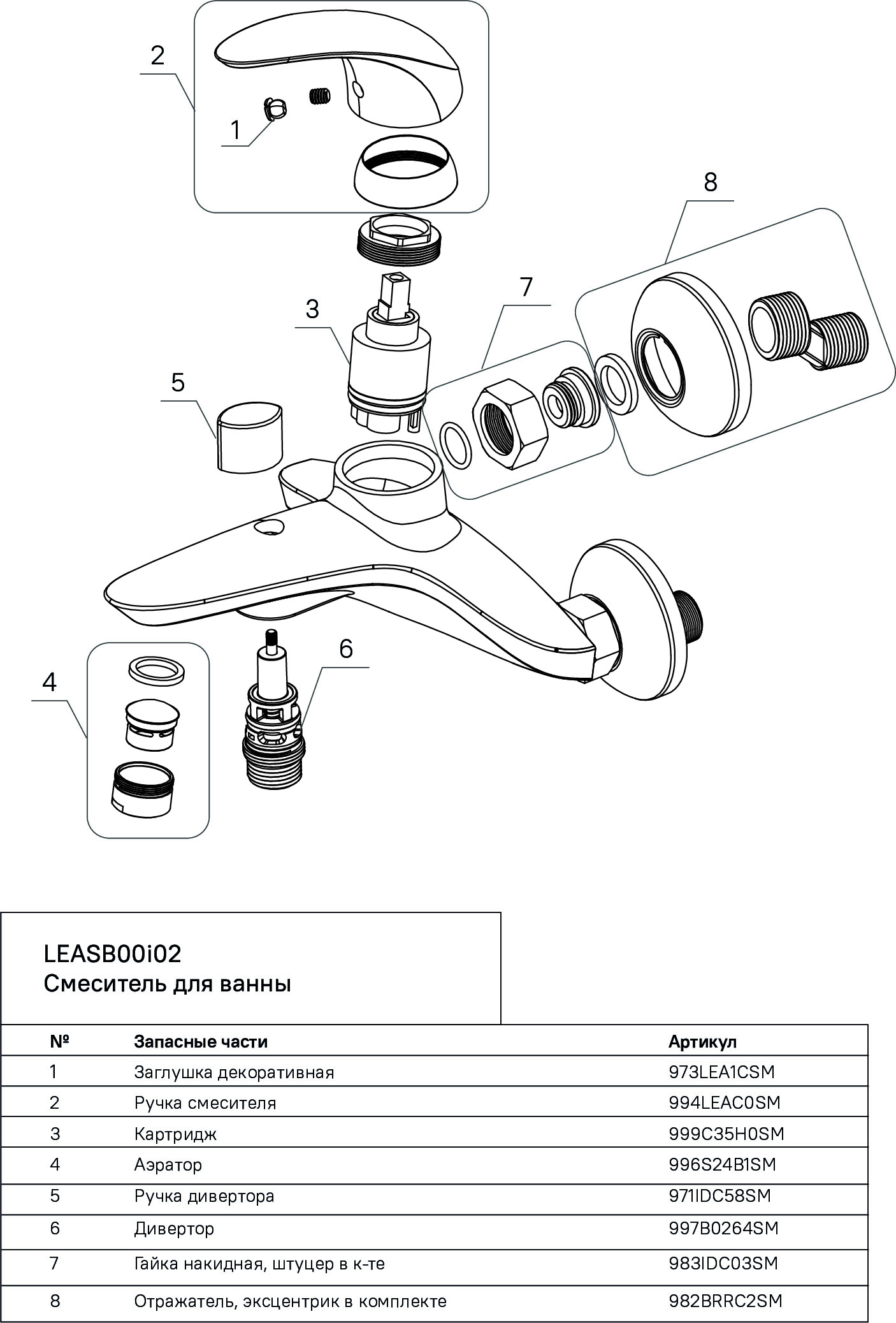 2

1

8

7

3

5

6

4

LEASB00i02
Смеситель для ванны

| № | Запасные части | Артикул |
|---|---|---|
| 1 | Заглушка декоративная | 973LEA1CSM |
| 2 | Ручка смесителя | 994LEAC0SM |
| 3 | Картридж | 999C35H0SM |
| 4 | Аэратор | 996S24B1SM |
| 5 | Ручка дивертора | 971IDC58SM |
| 6 | Дивертор | 997B0264SM |
| 7 | Гайка накидная, штуцер в к-те | 983IDC03SM |
| 8 | Отражатель, эксцентрик в комплекте | 982BRRC2SM |