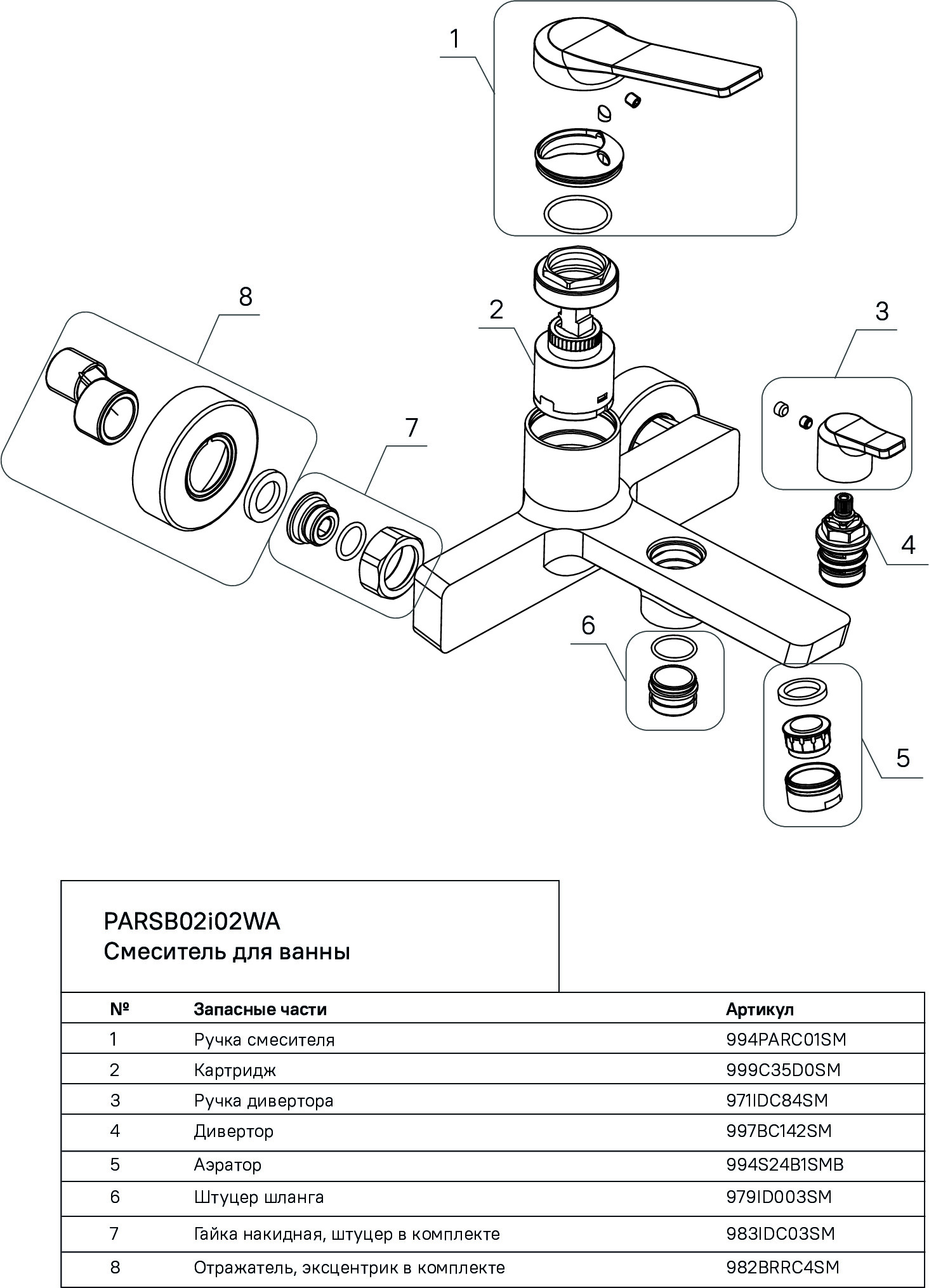 1

8

2

3

7

4

6

5

PARSB02i02WA
Смеситель для ванны

| № | Запасные части | Артикул |
|---|---|---|
| 1 | Ручка смесителя | 994PARC01SM |
| 2 | Картридж | 999C35D0SM |
| 3 | Ручка дивертора | 971IDC84SM |
| 4 | Дивертор | 997BC142SM |
| 5 | Аэратор | 994S24B1SMB |
| 6 | Штуцер шланга | 979ID003SM |
| 7 | Гайка накидная, штуцер в комплекте | 983IDC03SM |
| 8 | Отражатель, эксцентрик в комплекте | 982BRRC4SM |