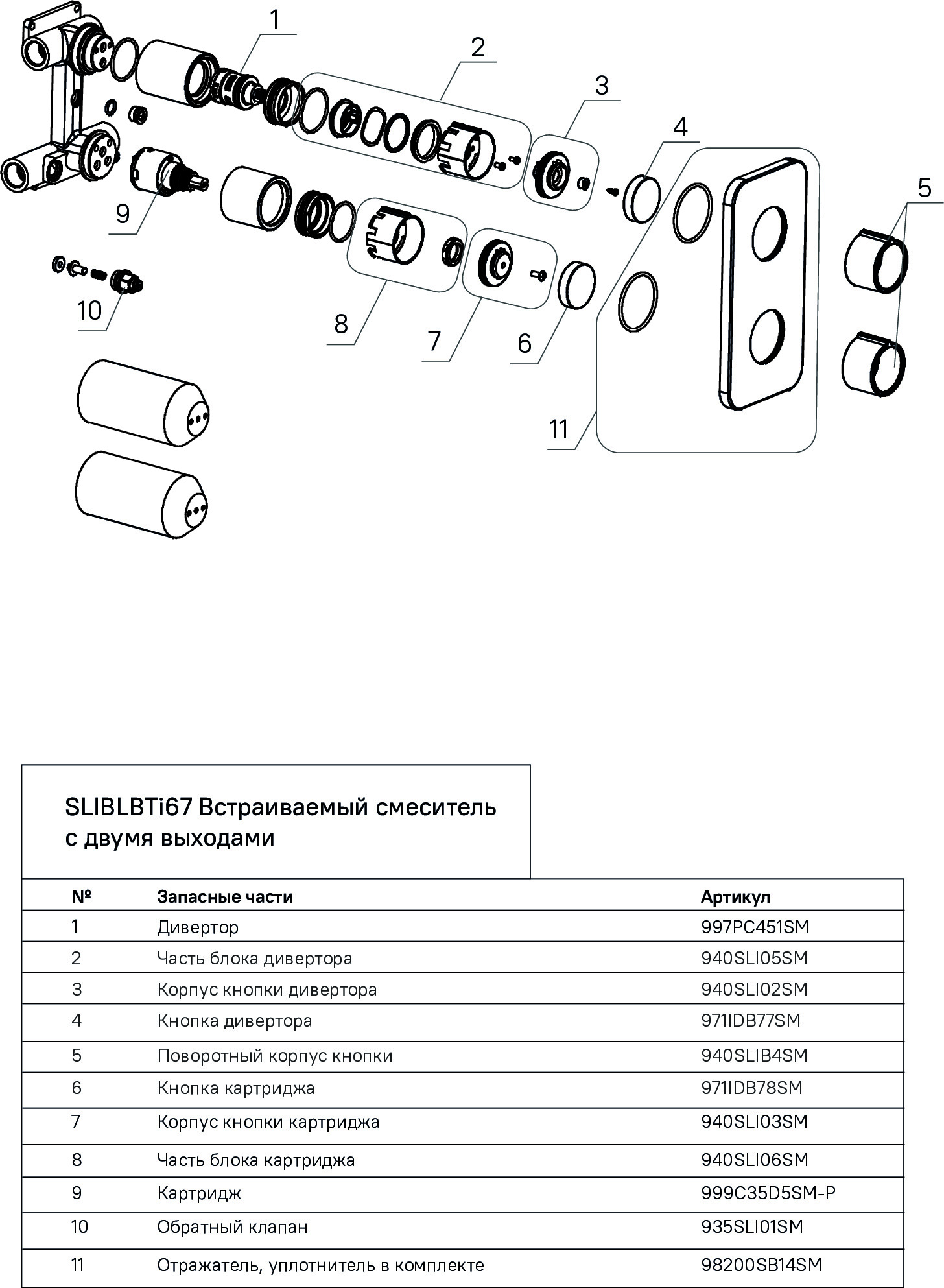 1
2
3
4
5
9
10
8
7
6
11

SLIBLBTi67 Встраиваемый смеситель с двумя выходами

| № | Запасные части | Артикул |
|---|---|---|
| 1 | Дивертор | 997PC451SM |
| 2 | Часть блока дивертора | 940SLI05SM |
| 3 | Корпус кнопки дивертора | 940SLI02SM |
| 4 | Кнопка дивертора | 971IDB77SM |
| 5 | Поворотный корпус кнопки | 940SLIB4SM |
| 6 | Кнопка картриджа | 971IDB78SM |
| 7 | Корпус кнопки картриджа | 940SLI03SM |
| 8 | Часть блока картриджа | 940SLI06SM |
| 9 | Картридж | 999C35D5SM-P |
| 10 | Обратный клапан | 935SLI01SM |
| 11 | Отражатель, уплотнитель в комплекте | 98200SB14SM |