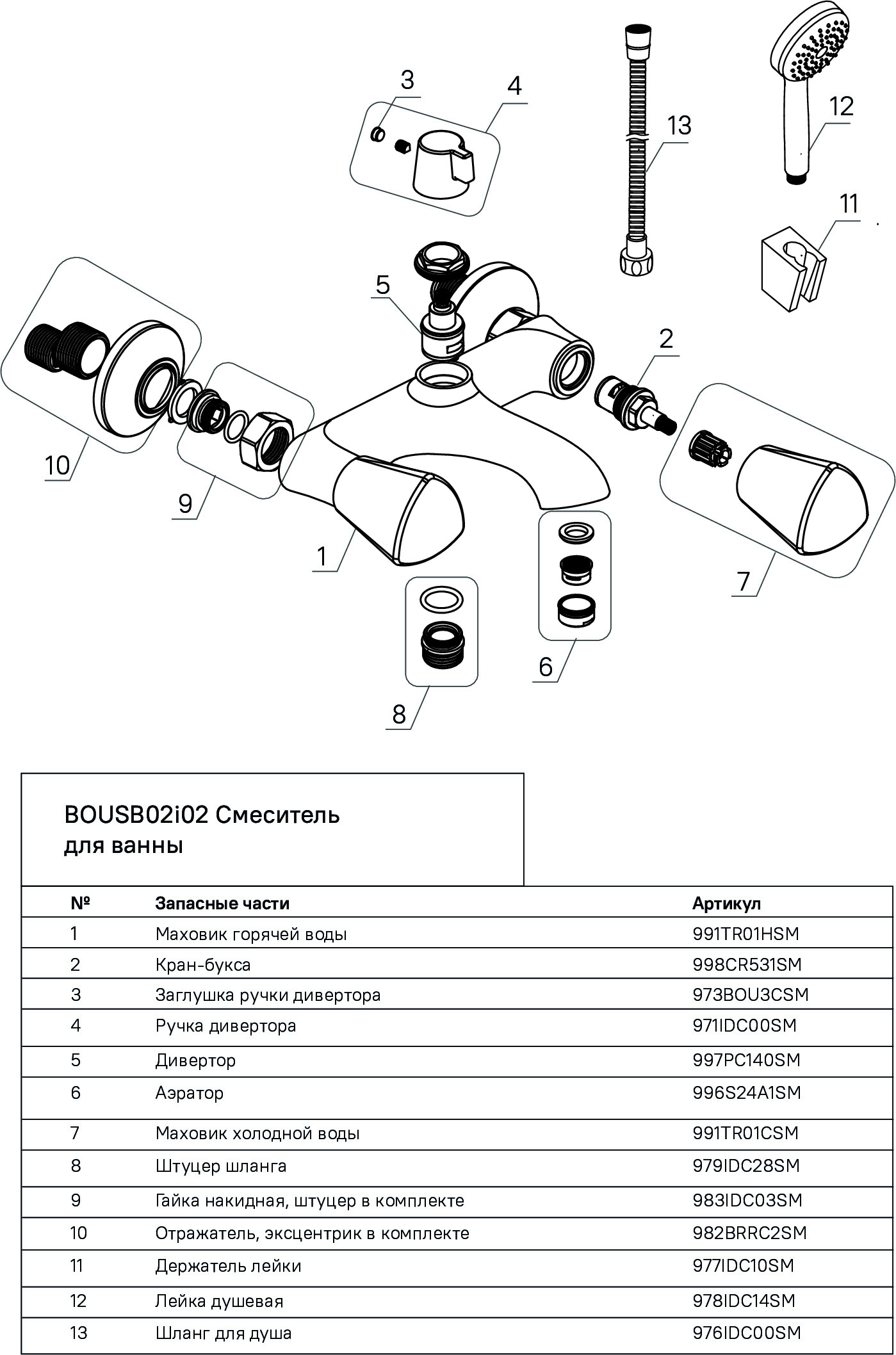 3
4
13
12
11
5
2
10
9
1
7
6
8

BOUSB02i02 Смеситель для ванны

| № | Запасные части | Артикул |
|---|---|---|
| 1 | Маховик горячей воды | 991TR01HSM |
| 2 | Кран-букса | 998CR531SM |
| 3 | Заглушка ручки дивертора | 973BOU3CSM |
| 4 | Ручка дивертора | 971IDC00SM |
| 5 | Дивертор | 997PC140SM |
| 6 | Аэратор | 996S24A1SM |
| 7 | Маховик холодной воды | 991TR01CSM |
| 8 | Штуцер шланга | 979IDC28SM |
| 9 | Гайка накидная, штуцер в комплекте | 983IDC03SM |
| 10 | Отражатель, эксцентрик в комплекте | 982BRRC2SM |
| 11 | Держатель лейки | 977IDC10SM |
| 12 | Лейка душевая | 978IDC14SM |
| 13 | Шланг для душа | 976IDC00SM |