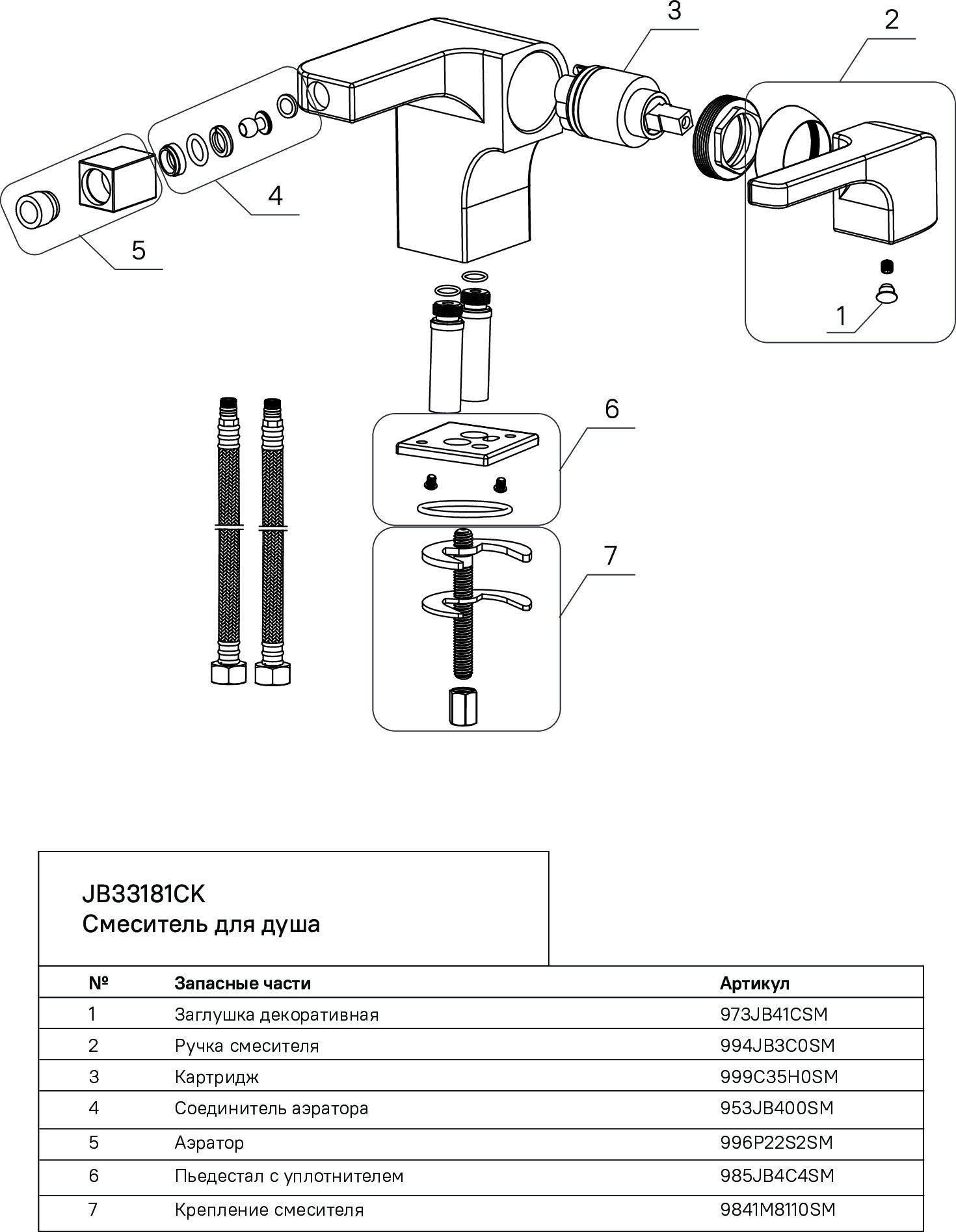 3
2
4
5
1
6
7

JB33181CK
Смеситель для душа

| № | Запасные части | Артикул |
|---|---|---|
| 1 | Заглушка декоративная | 973JB41CSM |
| 2 | Ручка смесителя | 994JB3C0SM |
| 3 | Картридж | 999C35H0SM |
| 4 | Соединитель аэратора | 953JB400SM |
| 5 | Аэратор | 996P22S2SM |
| 6 | Пьедестал с уплотнителем | 985JB4C4SM |
| 7 | Крепление смесителя | 9841M8110SM |