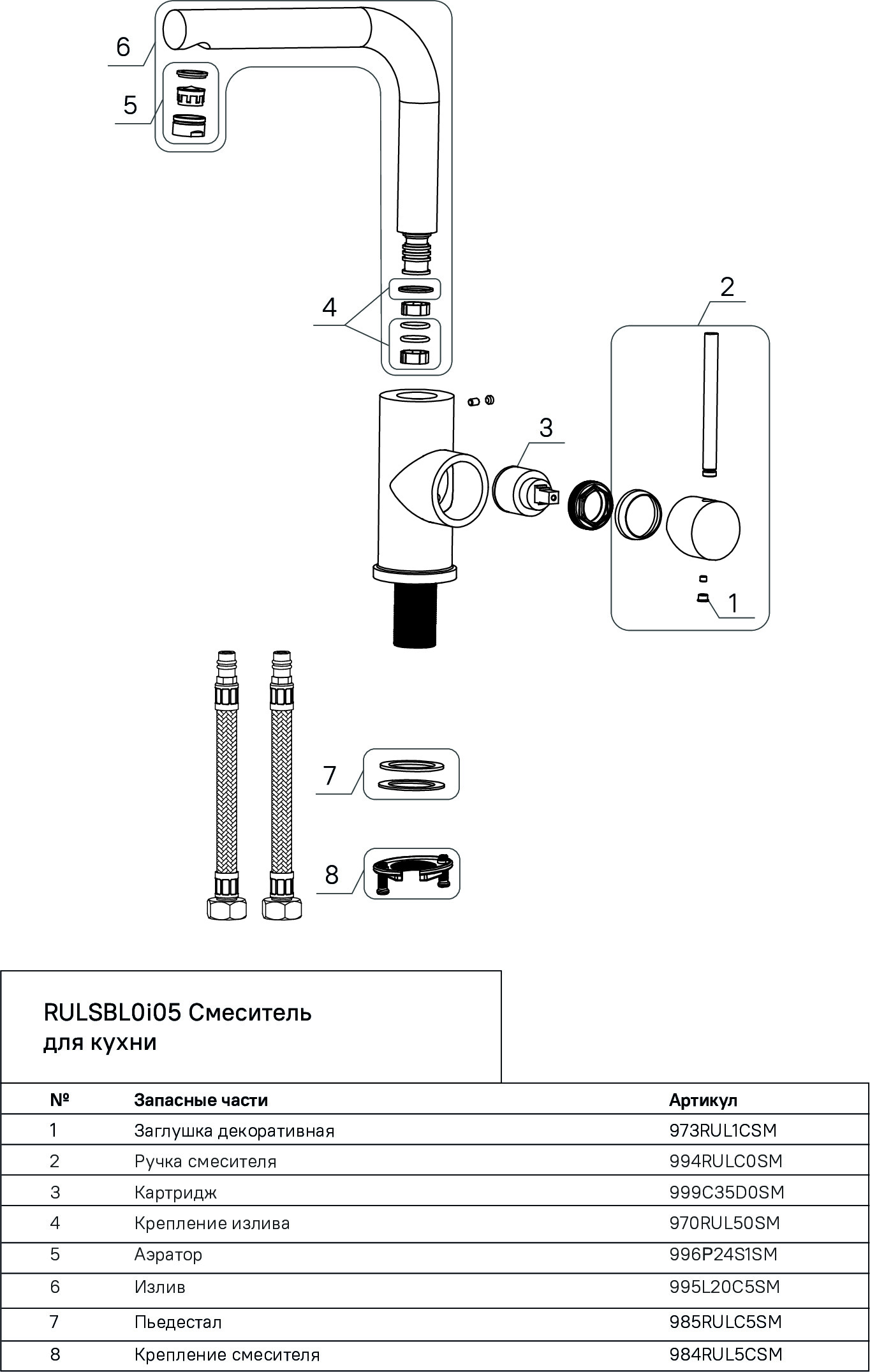 6

5

4

2

3

1

7

8

RULSBL0i05 Смеситель для кухни

| № | Запасные части | Артикул |
|---|---|---|
| 1 | Заглушка декоративная | 973RUL1CSM |
| 2 | Ручка смесителя | 994RULC0SM |
| 3 | Картридж | 999C35D0SM |
| 4 | Крепление излива | 970RUL50SM |
| 5 | Аэратор | 996P24S1SM |
| 6 | Излив | 995L20C5SM |
| 7 | Пьедестал | 985RULC5SM |
| 8 | Крепление смесителя | 984RUL5CSM |