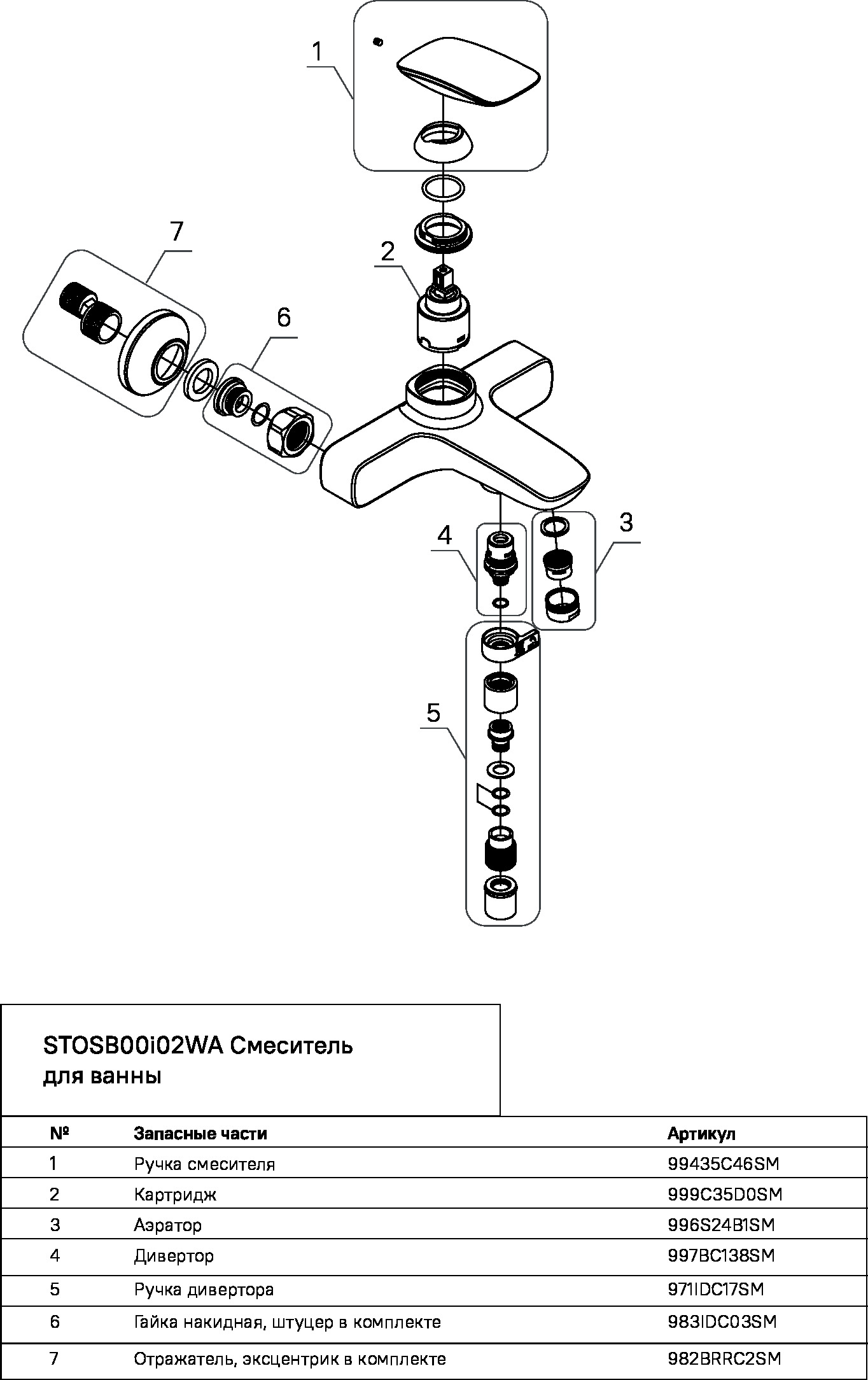 1

7

2

6

4

3

5

STOSB00i02WA Смеситель для ванны

| № | Запасные части | Артикул |
|---|---|---|
| 1 | Ручка смесителя | 99435C46SM |
| 2 | Картридж | 999C35D0SM |
| 3 | Аэратор | 996S24B1SM |
| 4 | Дивертор | 997BC138SM |
| 5 | Ручка дивертора | 971IDC17SM |
| 6 | Гайка накидная, штуцер в комплекте | 983IDC03SM |
| 7 | Отражатель, эксцентрик в комплекте | 982BRRC2SM |