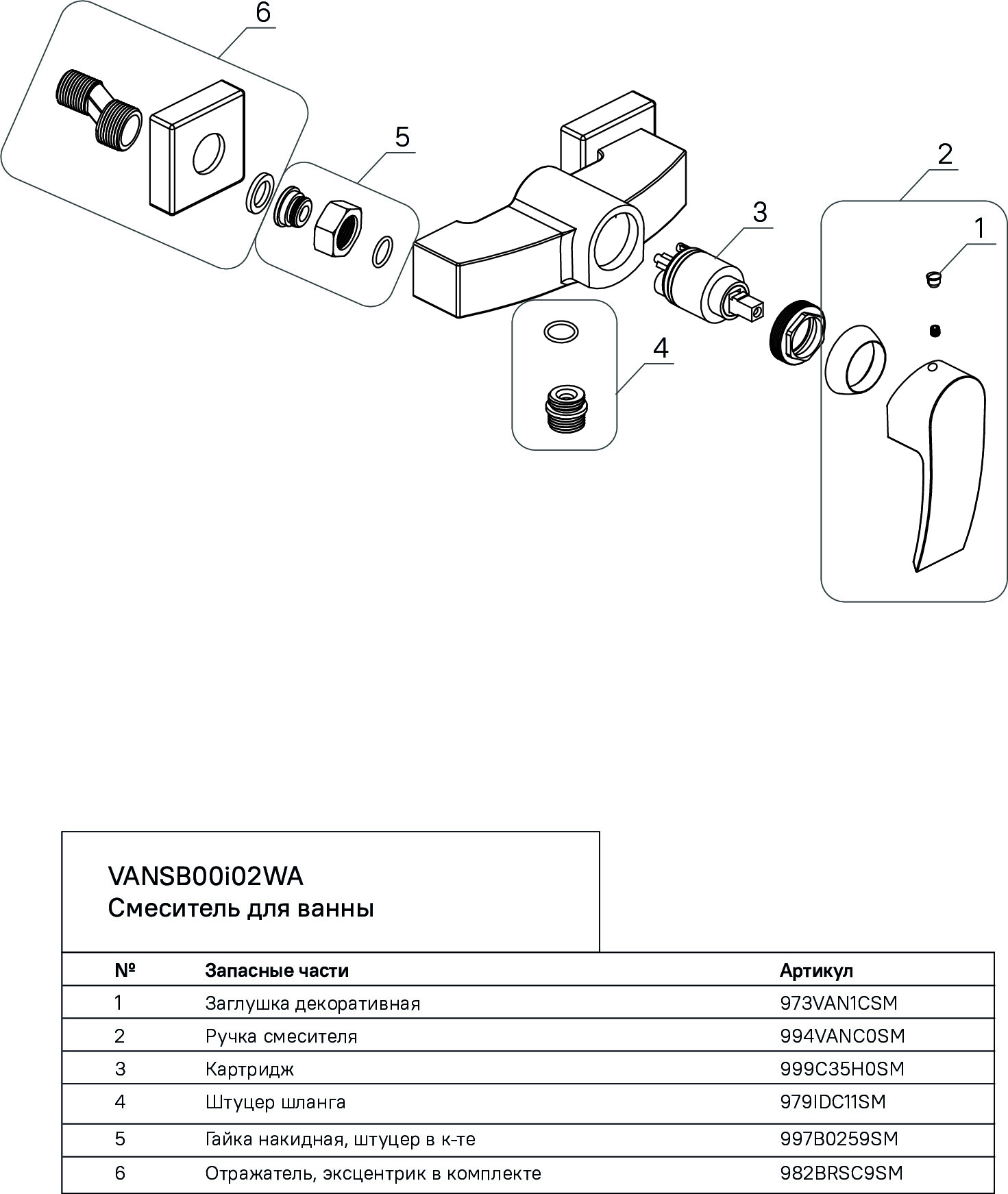 6

5

2

3

1

4

VANSB00i02WA
Смеситель для ванны

| № | Запасные части | Артикул |
|---|---|---|
| 1 | Заглушка декоративная | 973VAN1CSM |
| 2 | Ручка смесителя | 994VANC0SM |
| 3 | Картридж | 999C35H0SM |
| 4 | Штуцер шланга | 979IDC11SM |
| 5 | Гайка накидная, штуцер в к-те | 997B0259SM |
| 6 | Отражатель, эксцентрик в комплекте | 982BRSC9SM |