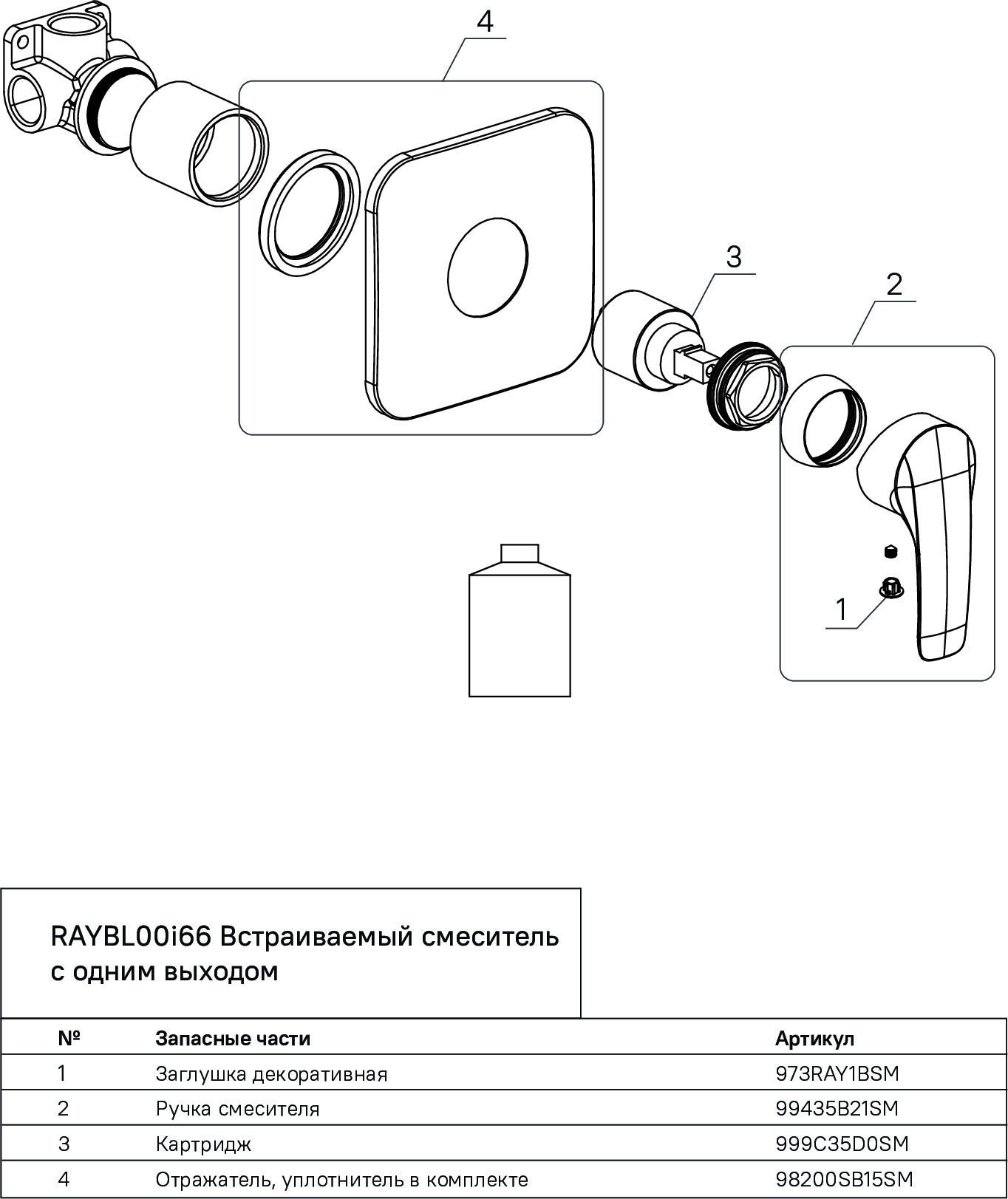 4

3

2

1

RAYBL00i66 Встраиваемый смеситель с одним выходом

| № | Запасные части | Артикул |
|---|---|---|
| 1 | Заглушка декоративная | 973RAY1BSM |
| 2 | Ручка смесителя | 99435B21SM |
| 3 | Картридж | 999C35D0SM |
| 4 | Отражатель, уплотнитель в комплекте | 98200SB15SM |