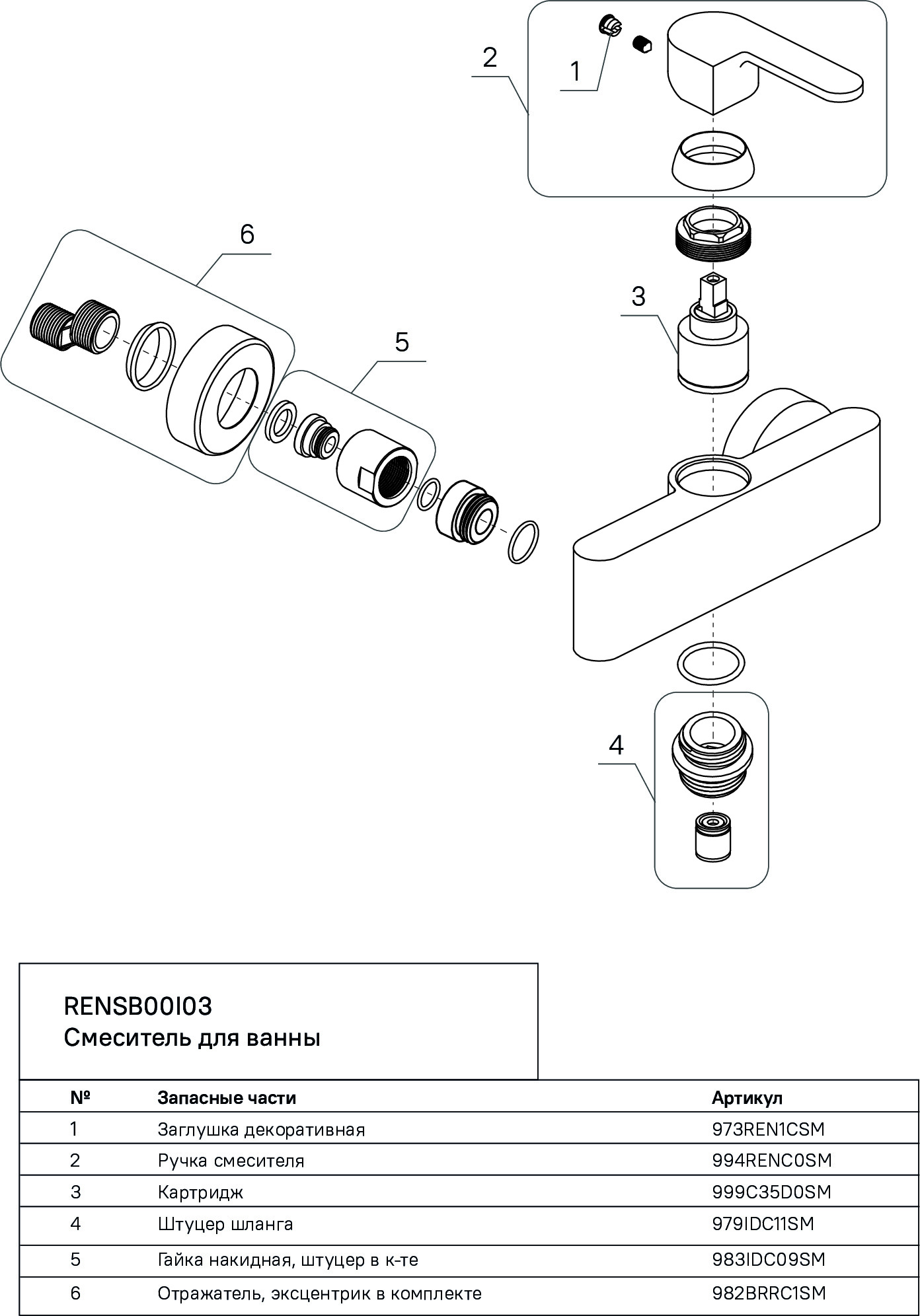 2

1

6

3

5

4

RENSB00I03
Смеситель для ванны

| № | Запасные части | Артикул |
|---|---|---|
| 1 | Заглушка декоративная | 973REN1CSM |
| 2 | Ручка смесителя | 994RENC0SM |
| 3 | Картридж | 999C35D0SM |
| 4 | Штуцер шланга | 979IDC11SM |
| 5 | Гайка накидная, штуцер в к-те | 983IDC09SM |
| 6 | Отражатель, эксцентрик в комплекте | 982BRRC1SM |