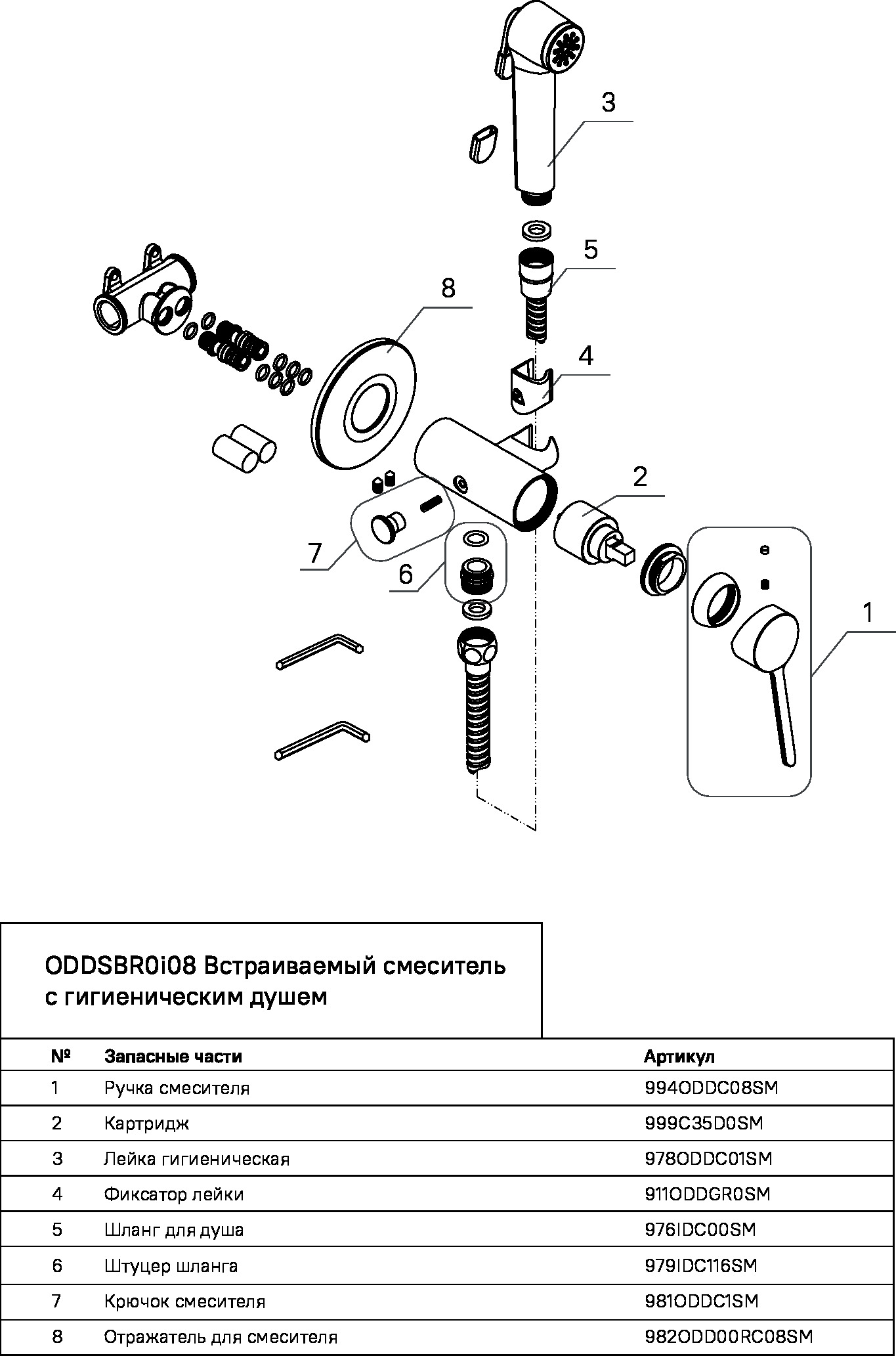 3

5

8

4

2

7

6

1

ODDSBR0i08 Встраиваемый смеситель с гигиеническим душем

| № | Запасные части | Артикул |
|---|---|---|
| 1 | Ручка смесителя | 994ODDC08SM |
| 2 | Картридж | 999C35D0SM |
| 3 | Лейка гигиеническая | 978ODDC01SM |
| 4 | Фиксатор лейки | 911ODDGR0SM |
| 5 | Шланг для душа | 976IDC00SM |
| 6 | Штуцер шланга | 979IDC116SM |
| 7 | Крючок смесителя | 981ODDC1SM |
| 8 | Отражатель для смесителя | 982ODD00RC08SM |