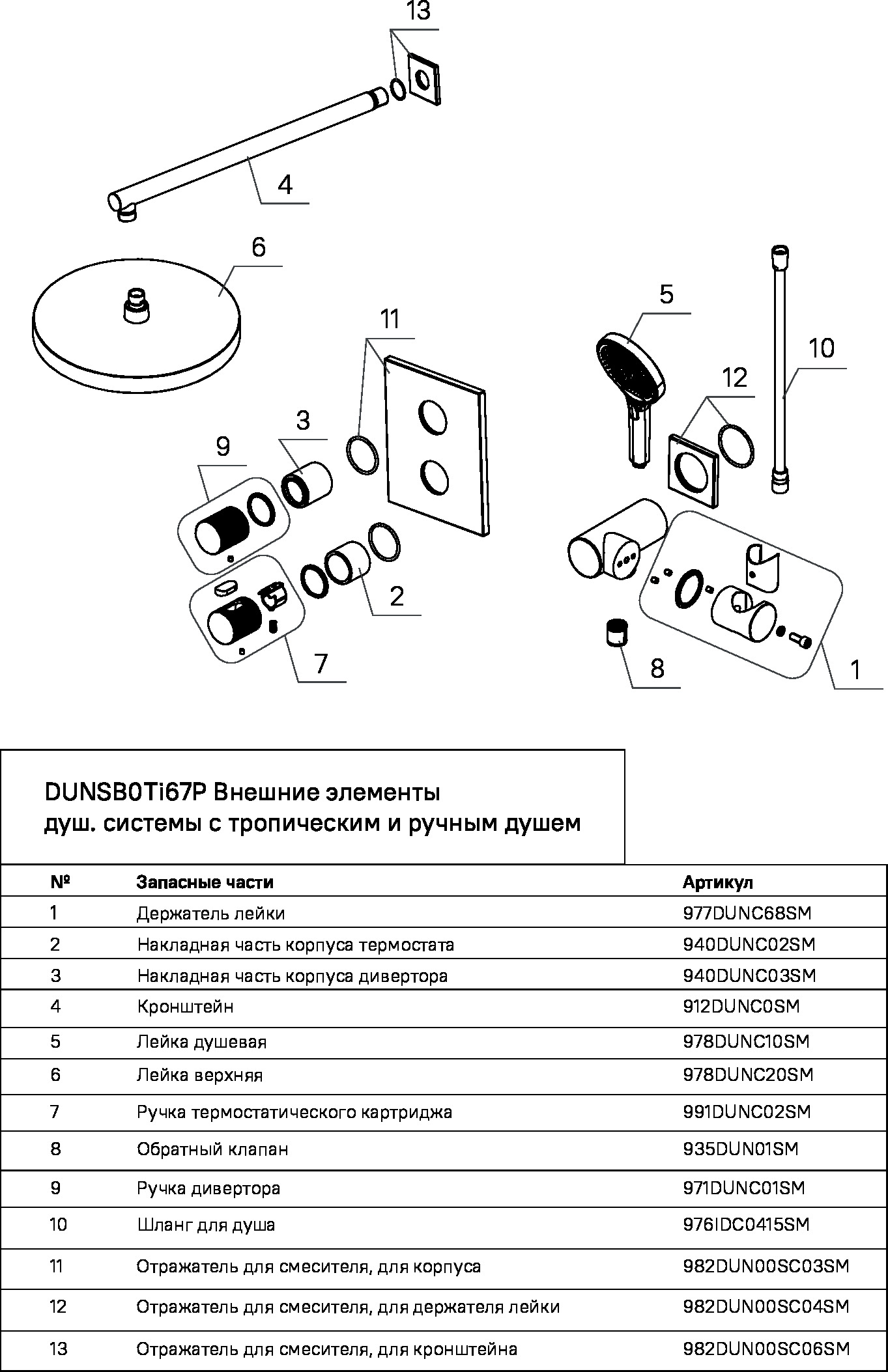 13

4

6

11

5

10

12

3

9

2

7

8

1

DUNSB0Ti67P Внешние элементы душ. системы с тропическим и ручным душем

| № | Запасные части | Артикул |
|---|---|---|
| 1 | Держатель лейки | 977DUNC68SM |
| 2 | Накладная часть корпуса термостата | 940DUNC02SM |
| 3 | Накладная часть корпуса дивертора | 940DUNC03SM |
| 4 | Кронштейн | 912DUNC0SM |
| 5 | Лейка душевая | 978DUNC10SM |
| 6 | Лейка верхняя | 978DUNC20SM |
| 7 | Ручка термостатического картриджа | 991DUNC02SM |
| 8 | Обратный клапан | 935DUN01SM |
| 9 | Ручка дивертора | 971DUNC01SM |
| 10 | Шланг для душа | 976IDC0415SM |
| 11 | Отражатель для смесителя, для корпуса | 982DUN00SC03SM |
| 12 | Отражатель для смесителя, для держателя лейки | 982DUN00SC04SM |
| 13 | Отражатель для смесителя, для кронштейна | 982DUN00SC06SM |