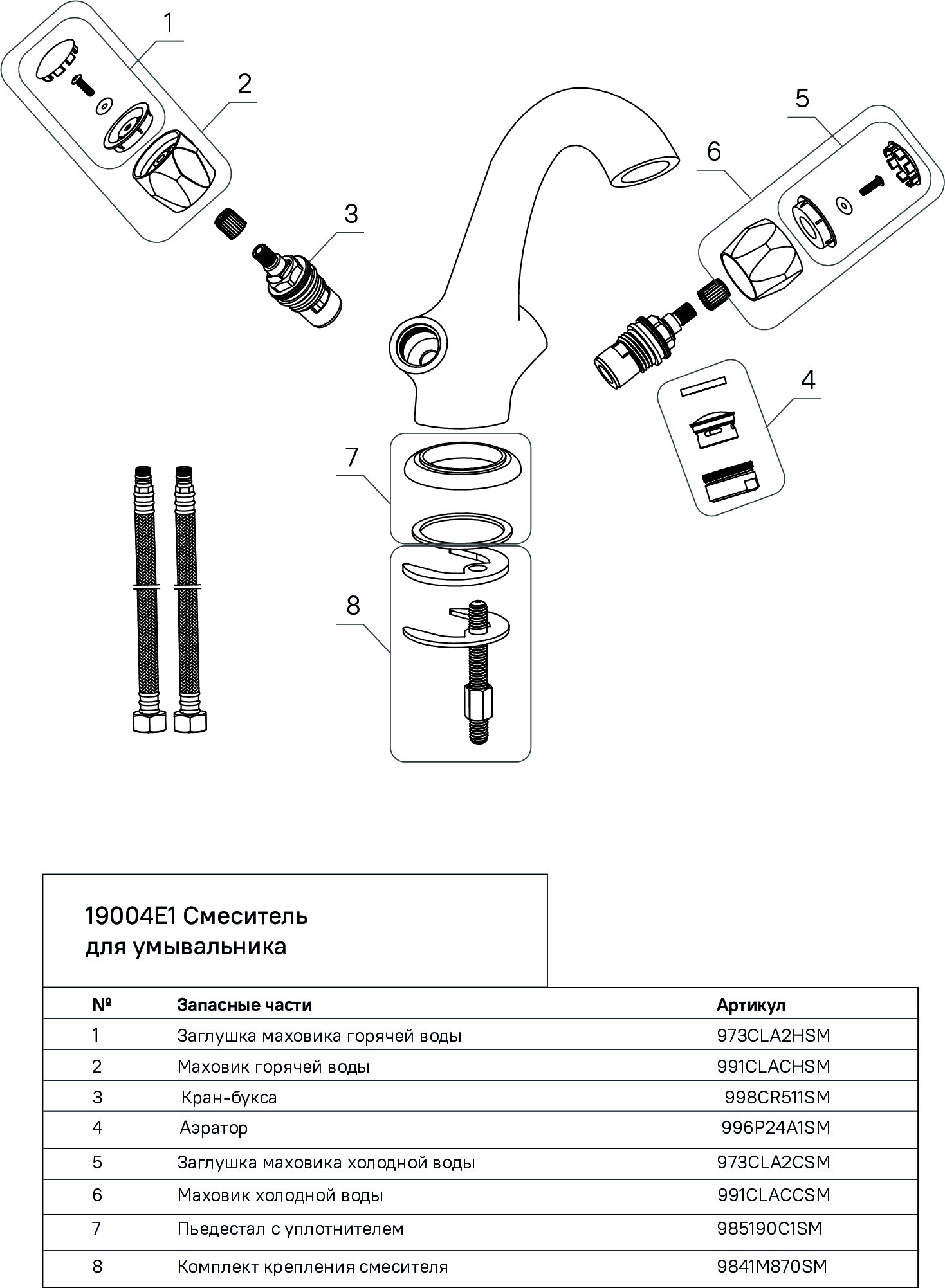 1
2
3
5
6
4
7
8

19004E1 Смеситель для умывальника

| № | Запасные части | Артикул |
|---|---|---|
| 1 | Заглушка маховика горячей воды | 973CLA2HSM |
| 2 | Маховик горячей воды | 991CLACHSM |
| 3 | Кран-букса | 998CR511SM |
| 4 | Аэратор | 996P24A1SM |
| 5 | Заглушка маховика холодной воды | 973CLA2CSM |
| 6 | Маховик холодной воды | 991CLACCSM |
| 7 | Пьедестал с уплотнителем | 985190C1SM |
| 8 | Комплект крепления смесителя | 9841M870SM |